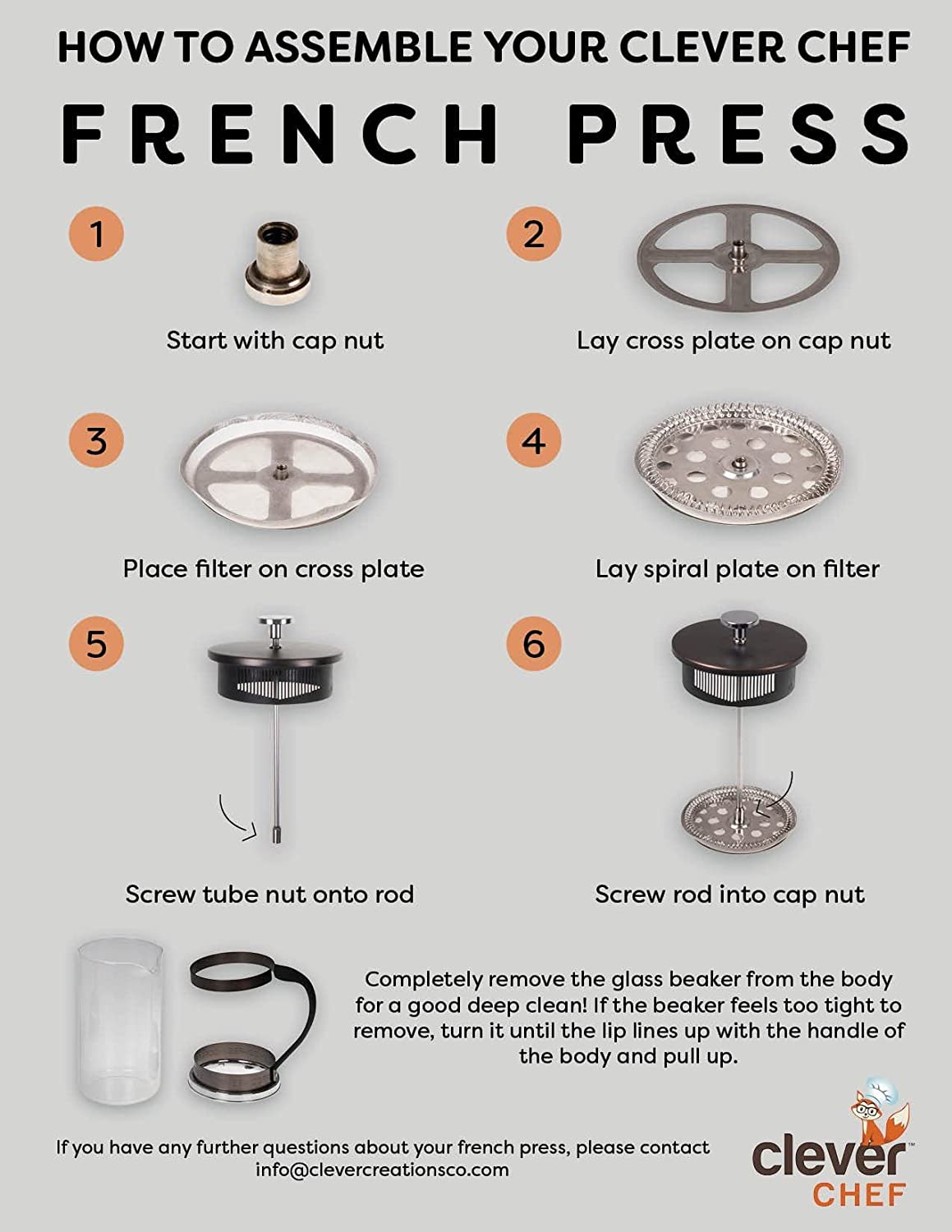 HOW TO ASSEMBLE YOUR CLEVER CHEF

FRENCH PRESS

1

Start with cap nut

2

Lay cross plate on cap nut

3

Place filter on cross plate

4

Lay spiral plate on filter

5

Screw tube nut onto rod

6

Screw rod into cap nut

Completely remove the glass beaker from the body for a good deep clean! If the beaker feels too tight to remove, turn it until the lip lines up with the handle of the body and pull up.

If you have any further questions about your french press, please contact info@clevercreationsco.com

clever™ CHEF