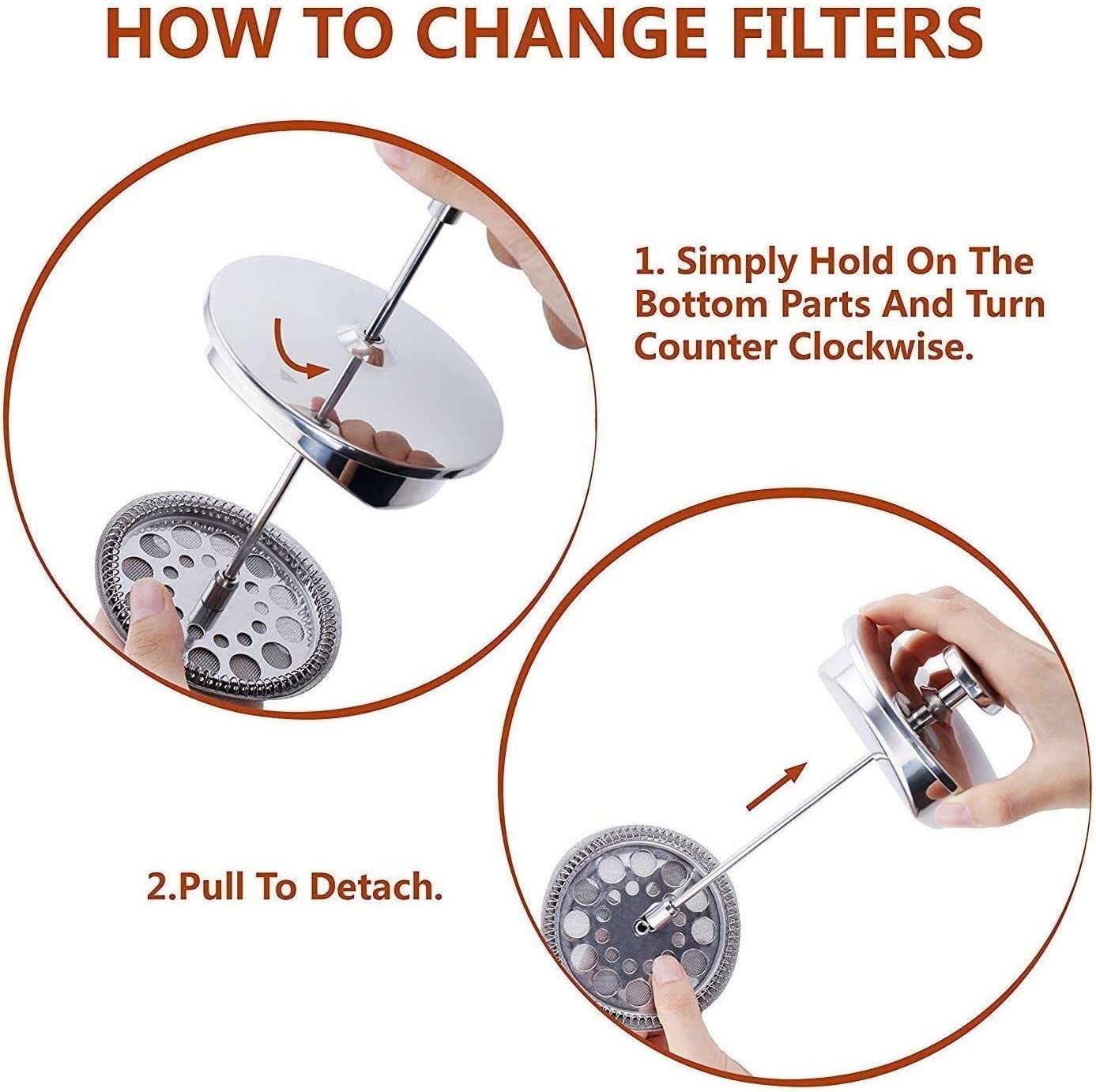 HOW TO CHANGE FILTERS

1. Simply Hold On The Bottom Parts And Turn Counter Clockwise.

2.Pull To Detach.