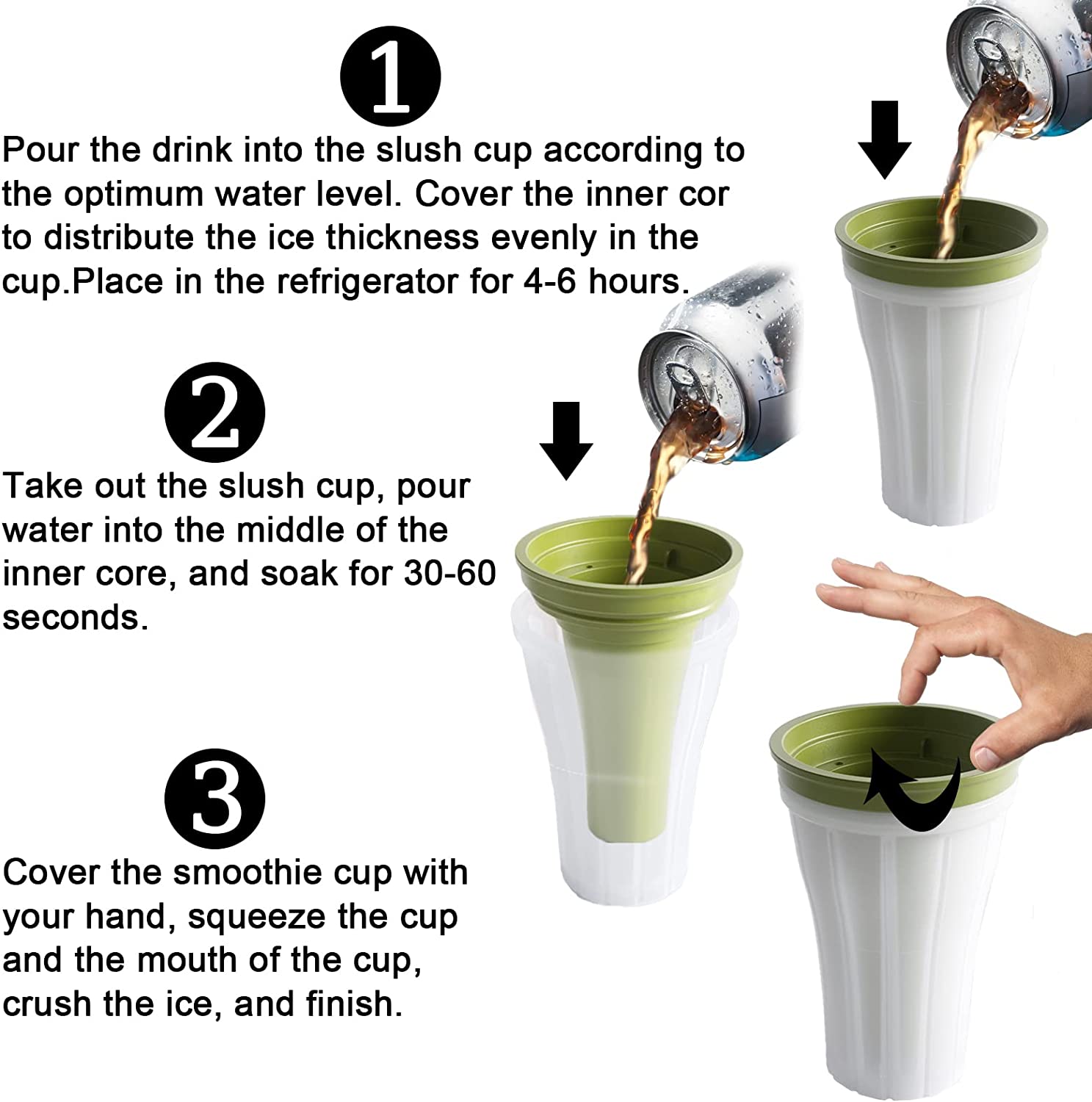 1

Pour the drink into the slush cup according to the optimum water level. Cover the inner cor to distribute the ice thickness evenly in the cup.Place in the refrigerator for 4-6 hours.

2

Take out the slush cup, pour water into the middle of the inner core, and soak for 30-60 seconds.

3

Cover the smoothie cup with your hand, squeeze the cup and the mouth of the cup, crush the ice, and finish.