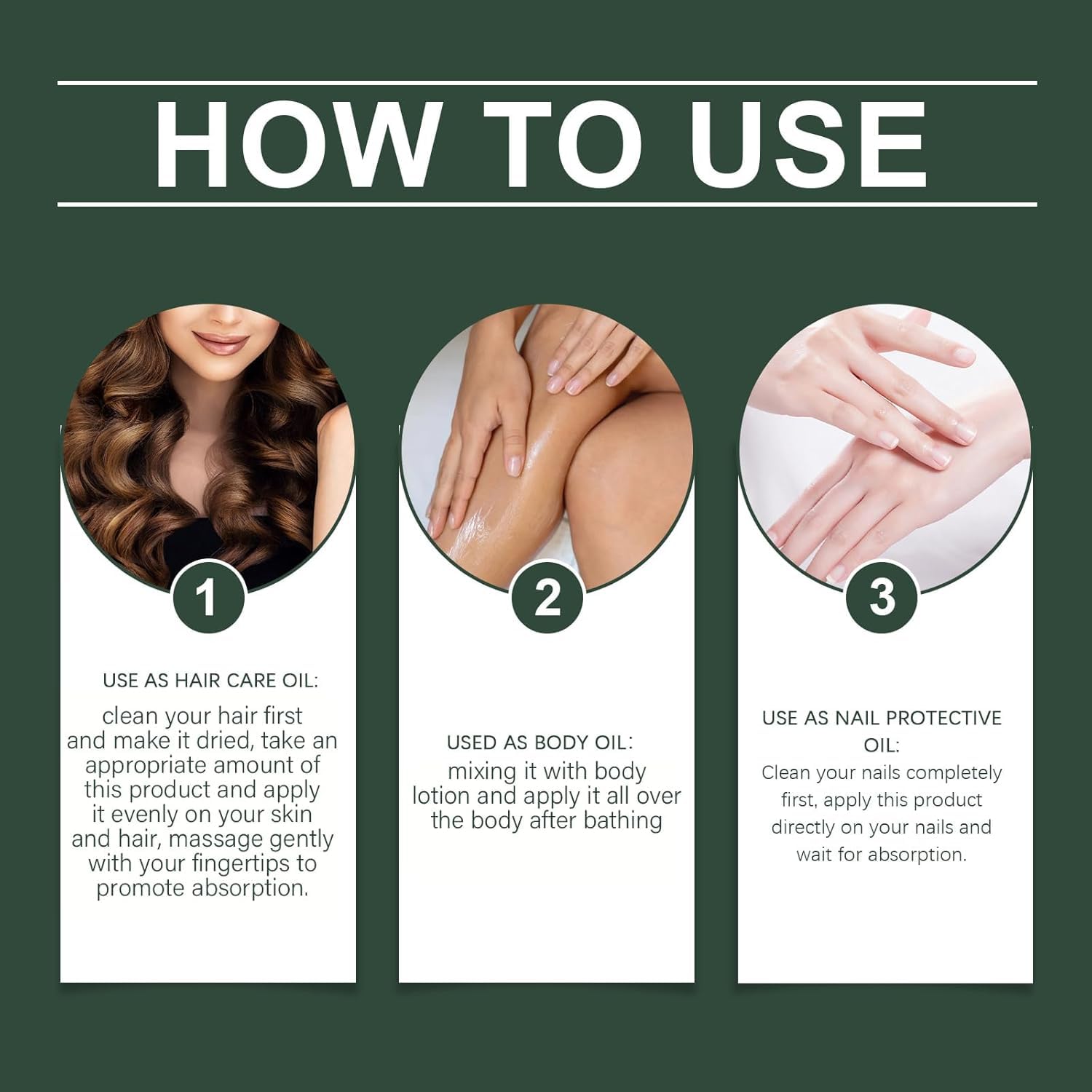 HOW TO USE

1

USE AS HAIR CARE OIL:

clean your hair first and make it dried, take an appropriate amount of this product and apply it evenly on your skin and hair, massage gently with your fingertips to promote absorption.

2

USED AS BODY OIL:

mixing it with body lotion and apply it all over the body after bathing

3

USE AS NAIL PROTECTIVE OIL:

Clean your nails completely first, apply this product directly on your nails and wait for absorption.