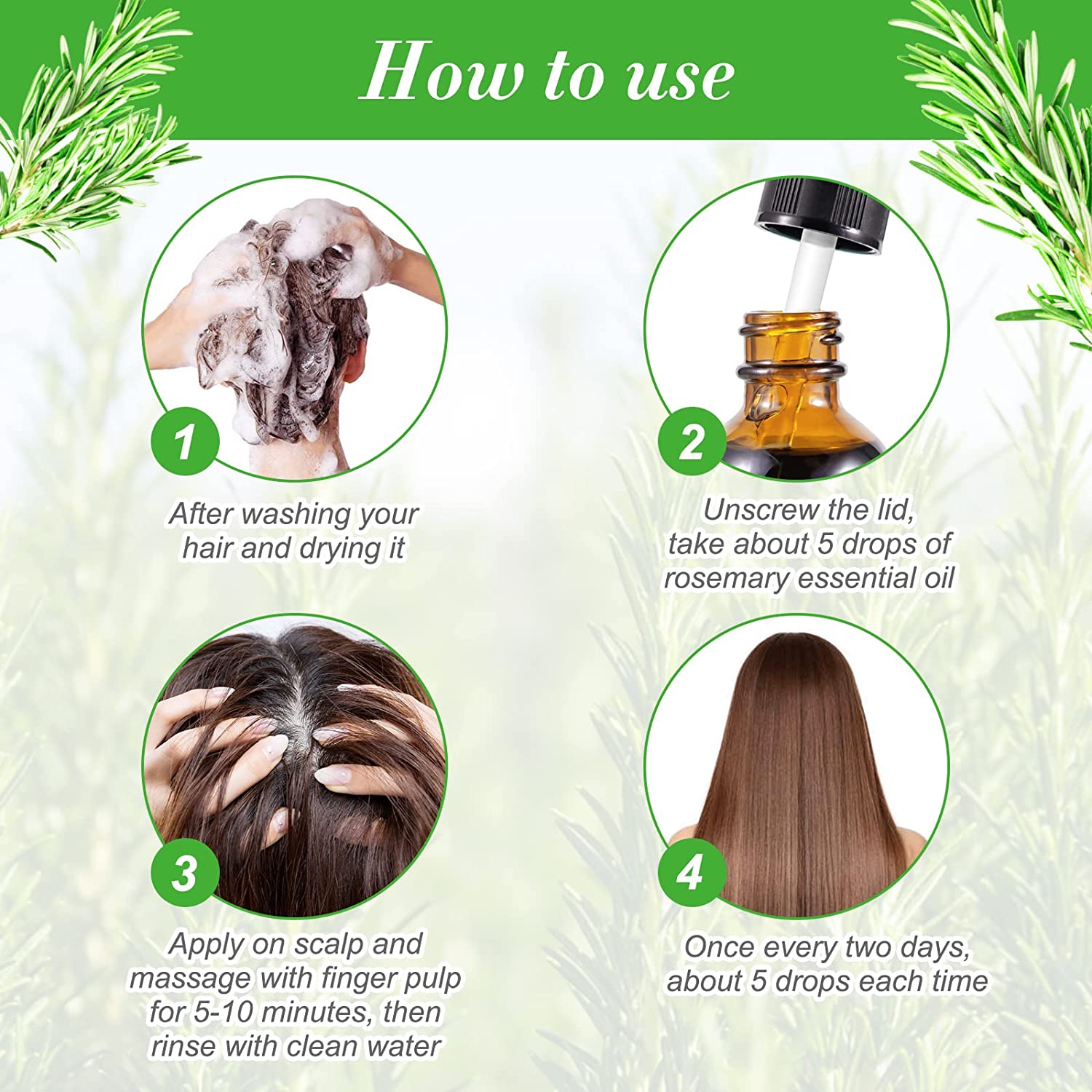 How to use

1

After washing your hair and drying it

2

Unscrew the lid, take about 5 drops of rosemary essential oil

3

Apply on scalp and massage with finger pulp for 5-10 minutes, then rinse with clean water

4

Once every two days, about 5 drops each time