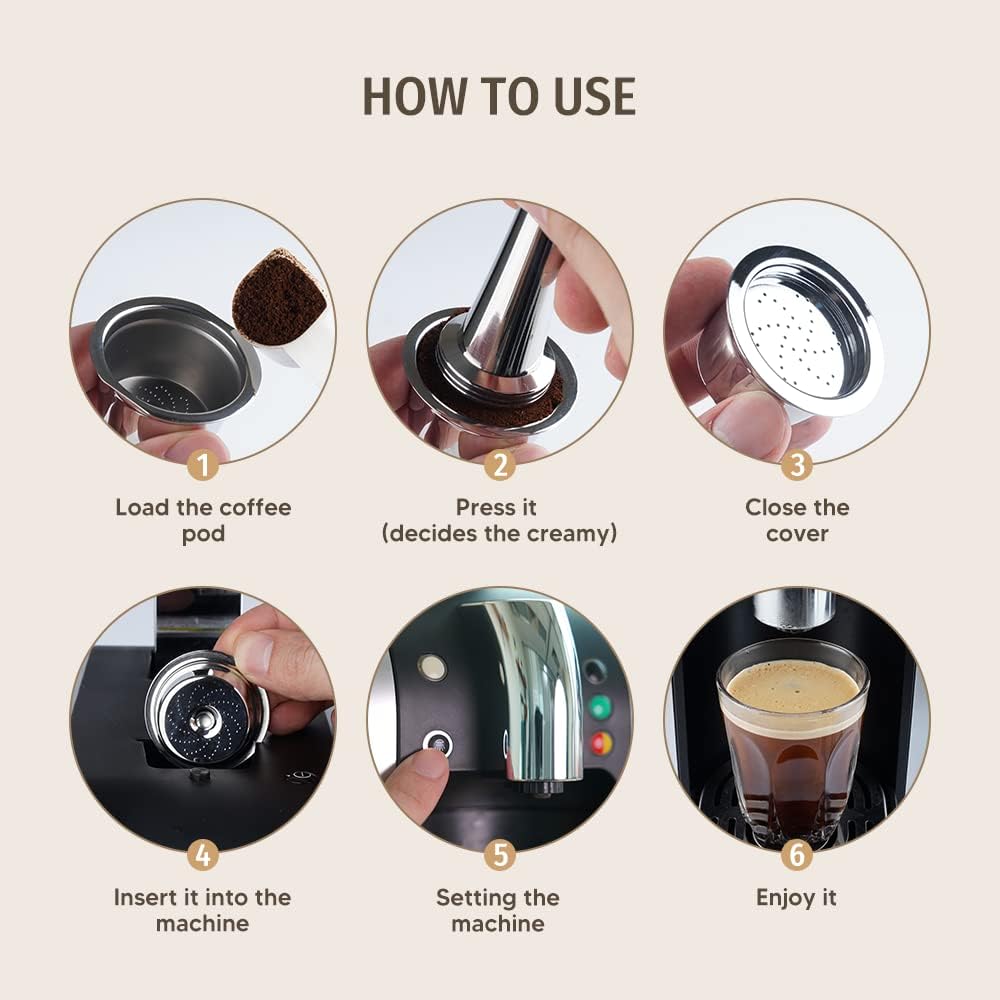 HOW TO USE

1
Load the coffee pod

2
Press it (decides the creamy)

3
Close the cover

4
Insert it into the machine

5
Setting the machine

6
Enjoy it