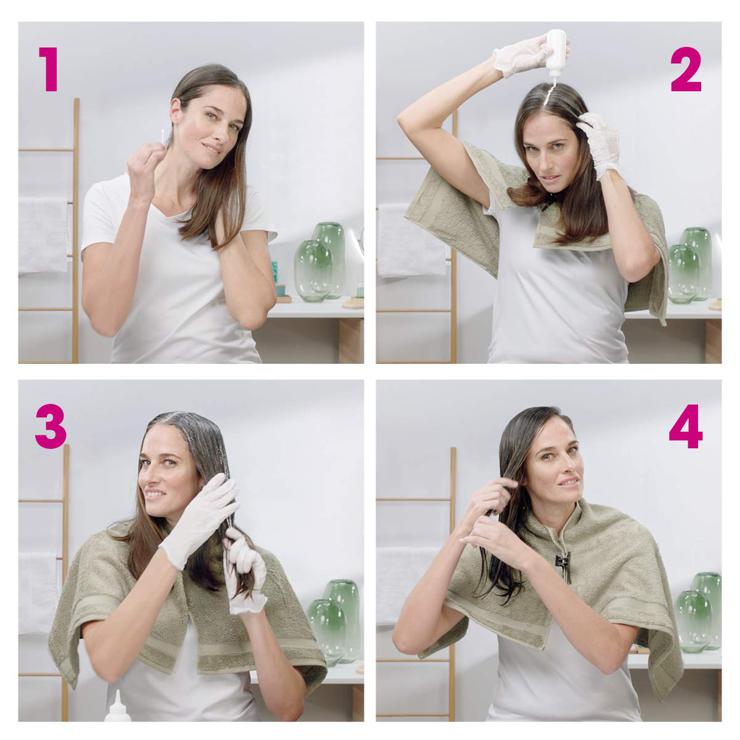 1

2

3

4