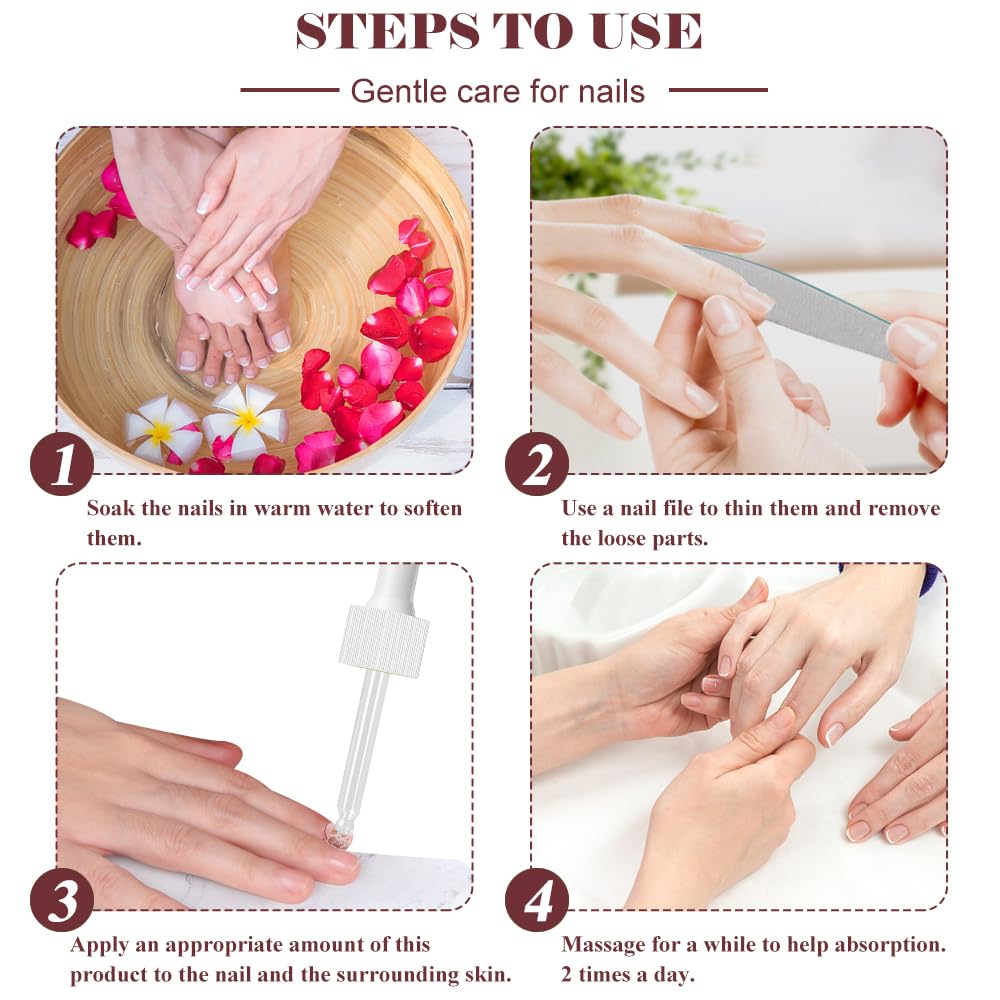 STEPS TO USE

Gentle care for nails

1

Soak the nails in warm water to soften them.

2

Use a nail file to thin them and remove the loose parts.

3

Apply an appropriate amount of this product to the nail and the surrounding skin.

4

Massage for a while to help absorption. 2 times a day.