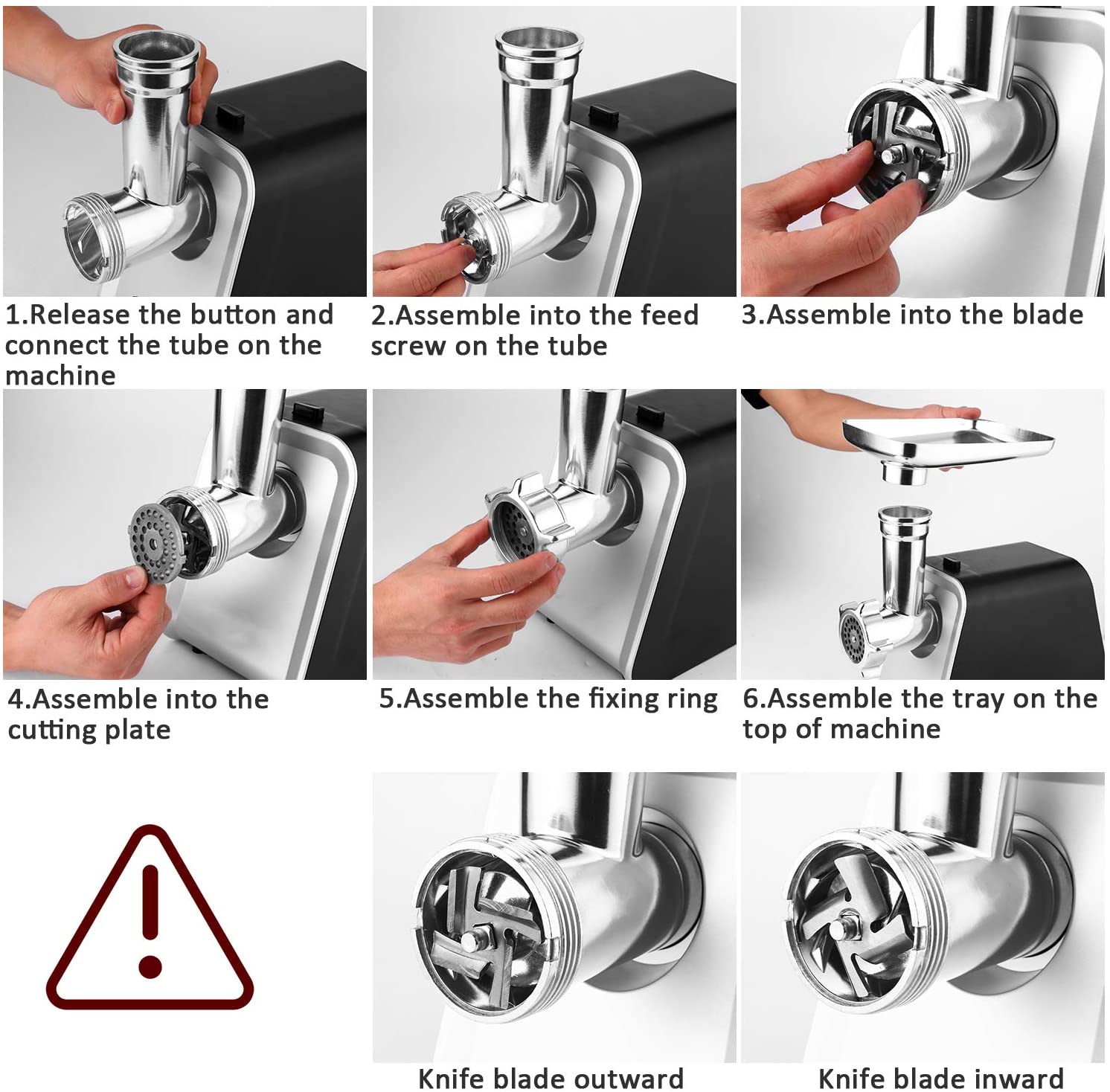 1.Release the button and connect the tube on the machine

2.Assemble into the feed screw on the tube

3.Assemble into the blade

4.Assemble into the cutting plate

5.Assemble the fixing ring

6.Assemble the tray on the top of machine

Knife blade outward

Knife blade inward