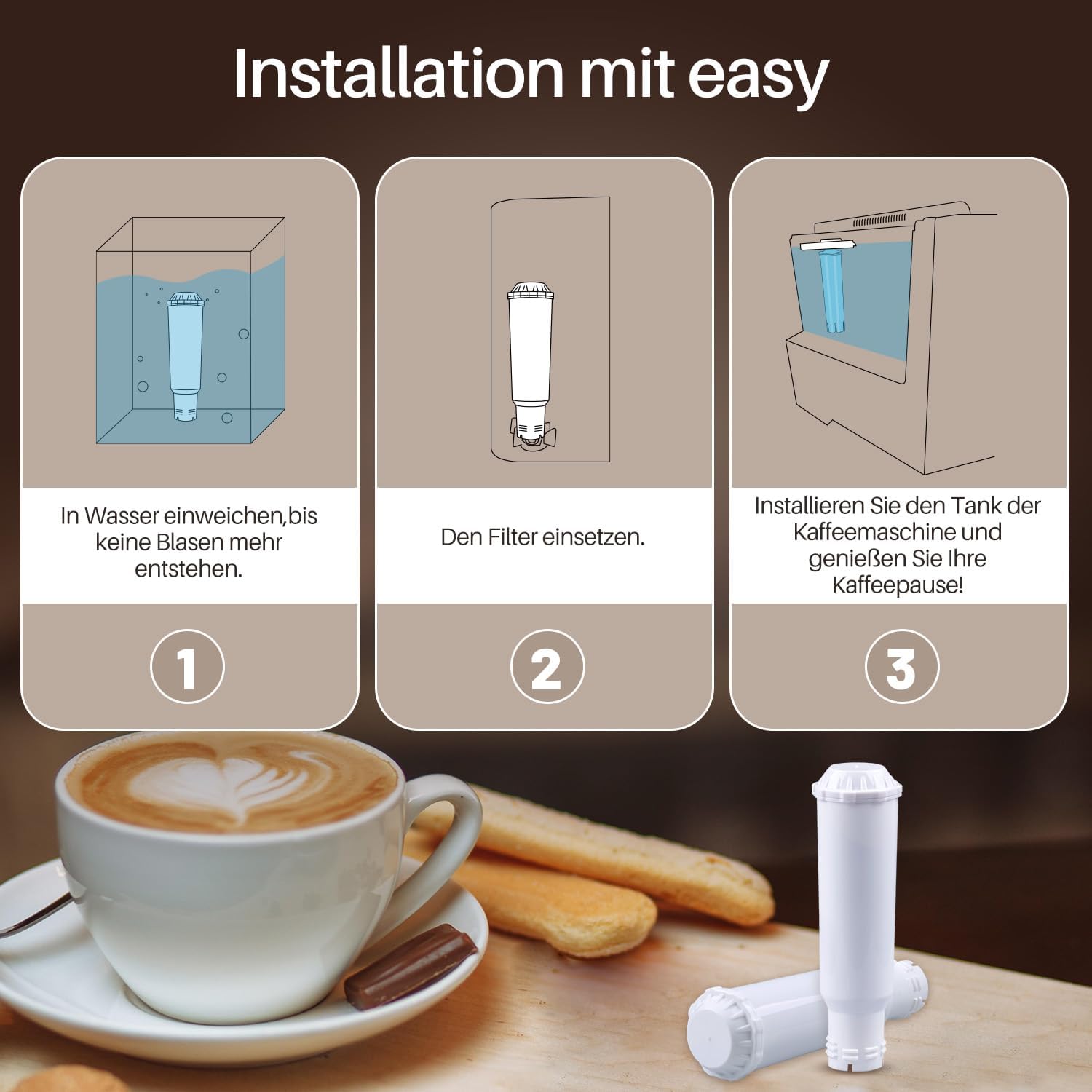 Installation mit easy

In Wasser einweichen,bis keine Blasen mehr entstehen.

1

Den Filter einsetzen.

2

Installieren Sie den Tank der Kaffeemaschine und genießen Sie Ihre Kaffeepause!

3