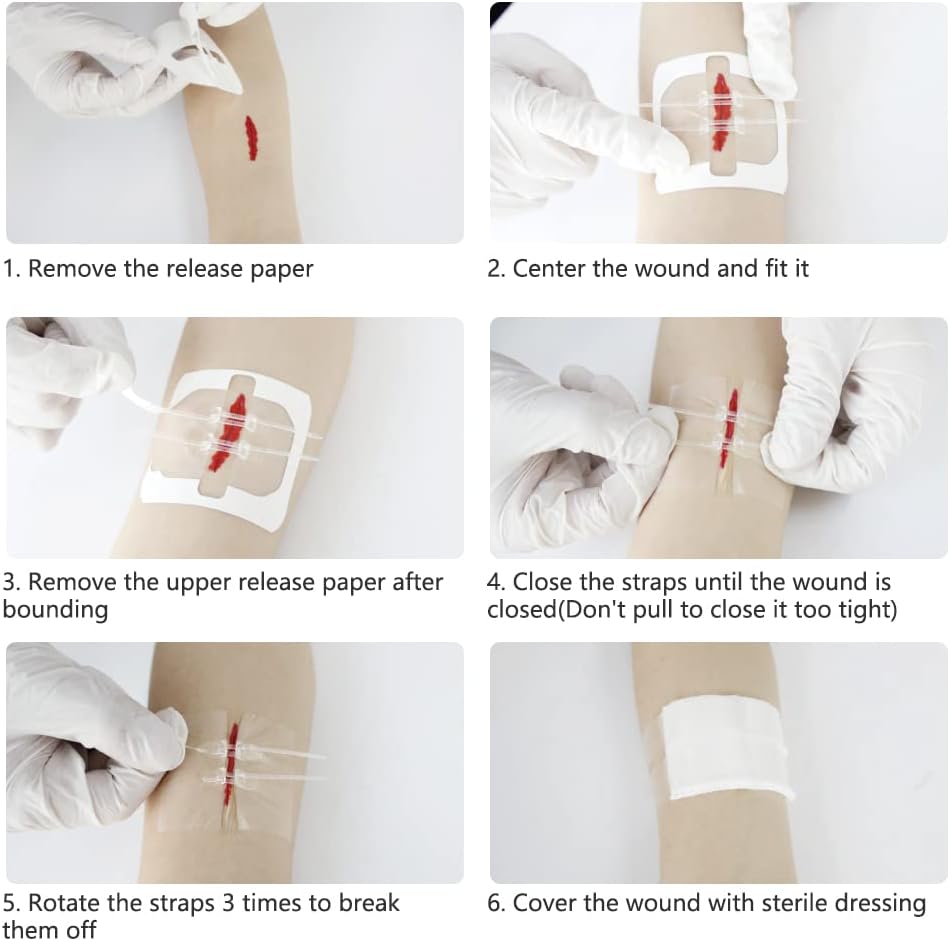 1. Remove the release paper

2. Center the wound and fit it

3. Remove the upper release paper after bounding

4. Close the straps until the wound is closed(Don't pull to close it too tight)

5. Rotate the straps 3 times to break them off

6. Cover the wound with sterile dressing