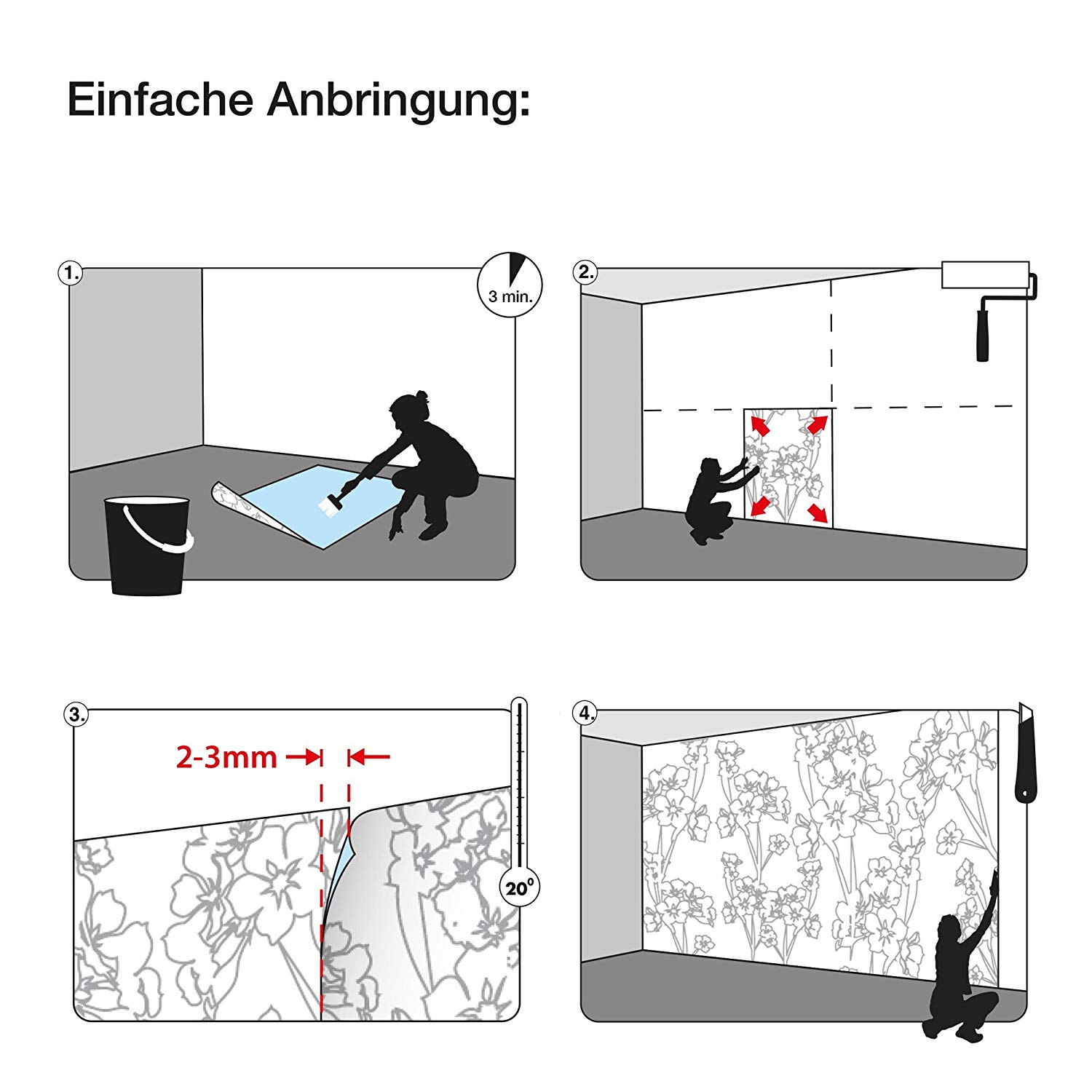 Einfache Anbringung:

1.

3 min.

2.

3.

2-3mm

20°

4.