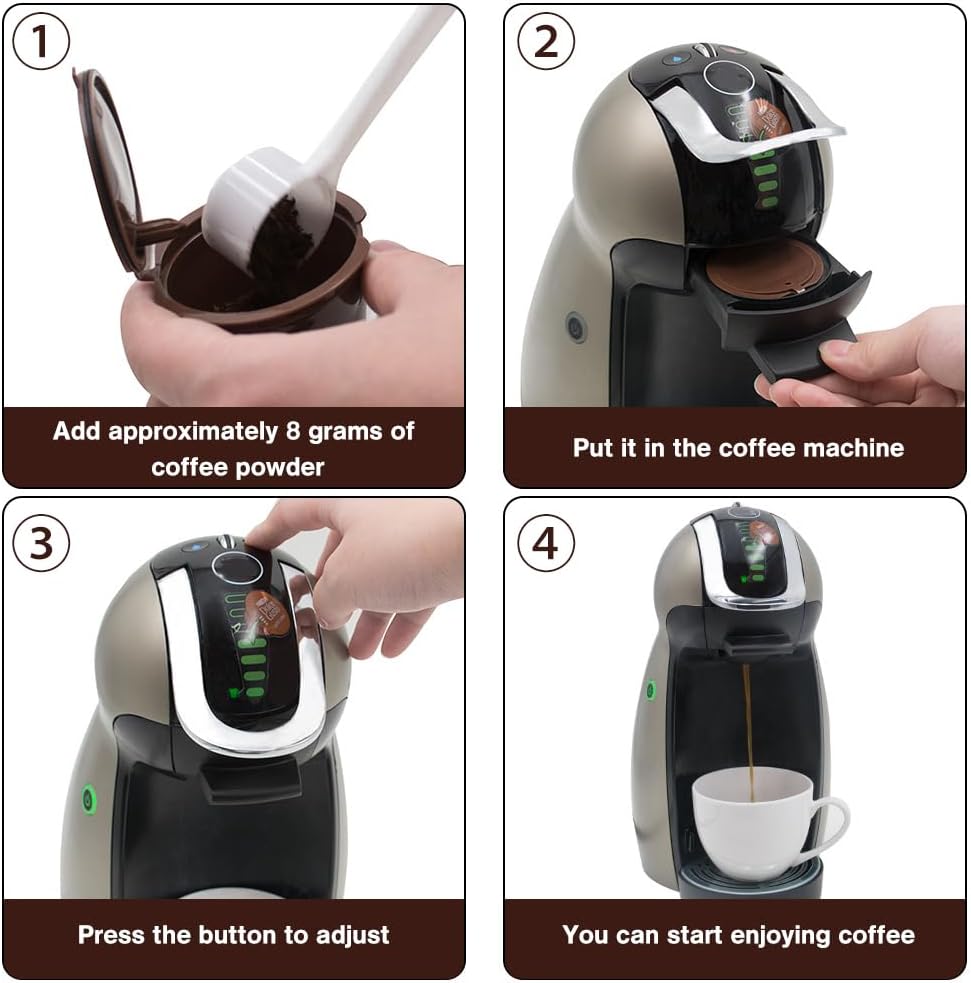 1

Add approximately 8 grams of coffee powder

2

Put it in the coffee machine

3

Press the button to adjust

4

You can start enjoying coffee