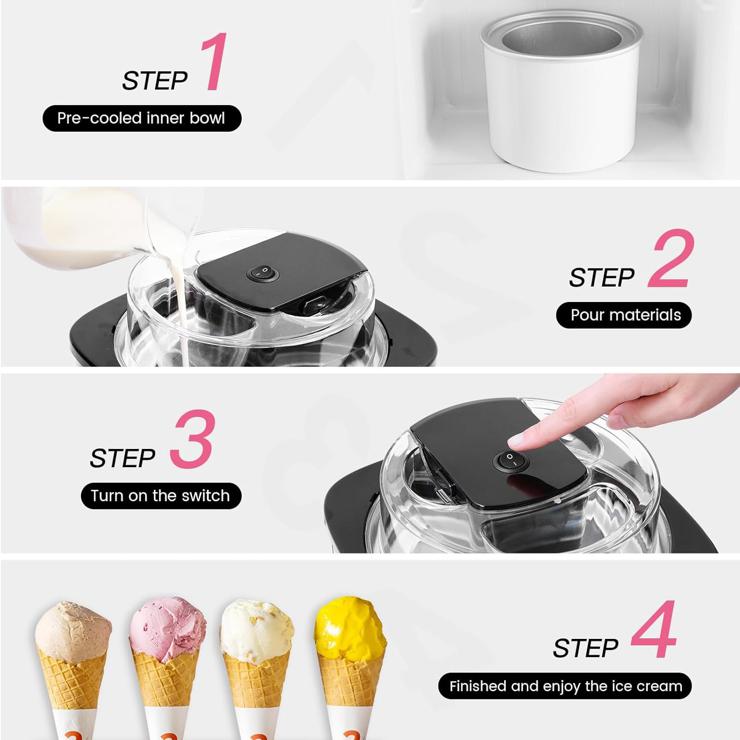 STEP 1
Pre-cooled inner bowl

STEP 2
Pour materials

STEP 3
Turn on the switch

STEP 4
Finished and enjoy the ice cream