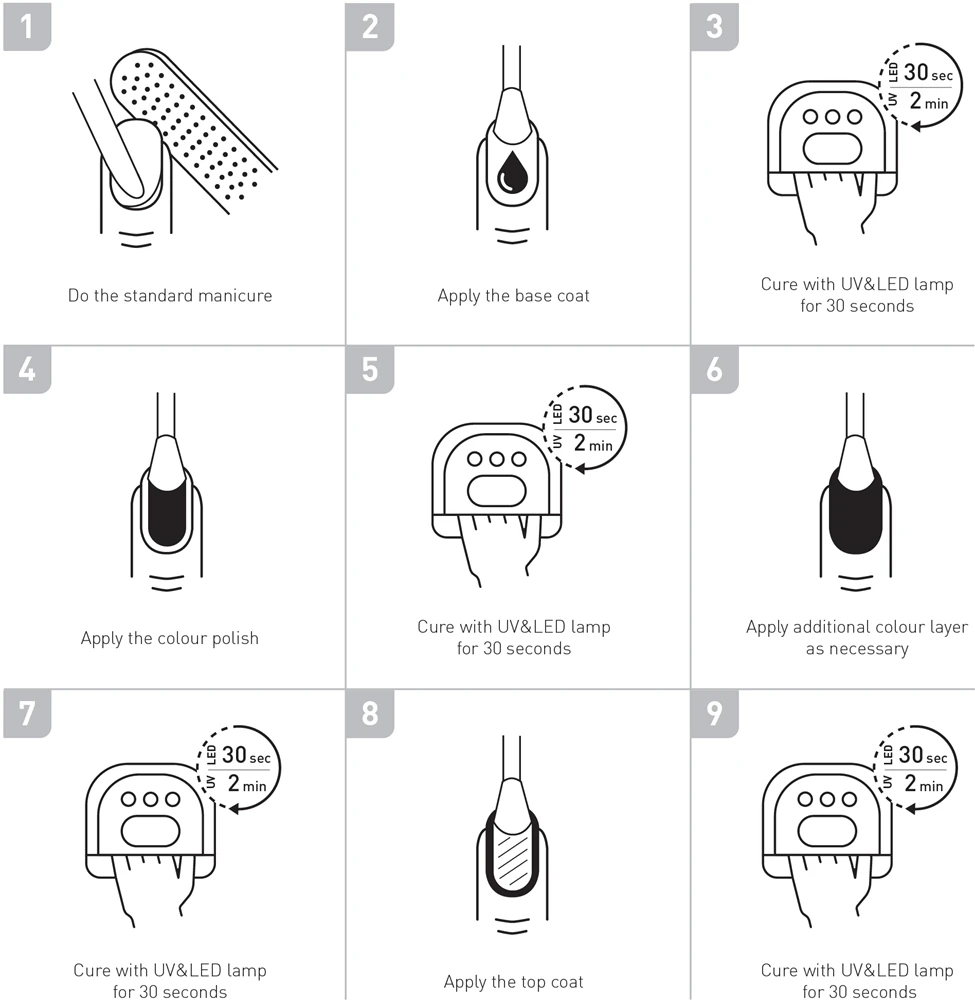 1

Do the standard manicure

2

Apply the base coat

3

LED 30 sec
UV 2 min

Cure with UV&LED lamp for 30 seconds

4

Apply the colour polish

5

LED 30 sec
UV 2 min

Cure with UV&LED lamp for 30 seconds

6

Apply additional colour layer as necessary

7

LED 30 sec
UV 2 min

Cure with UV&LED lamp for 30 seconds

8

Apply the top coat

9

LED 30 sec
UV 2 min

Cure with UV&LED lamp for 30 seconds