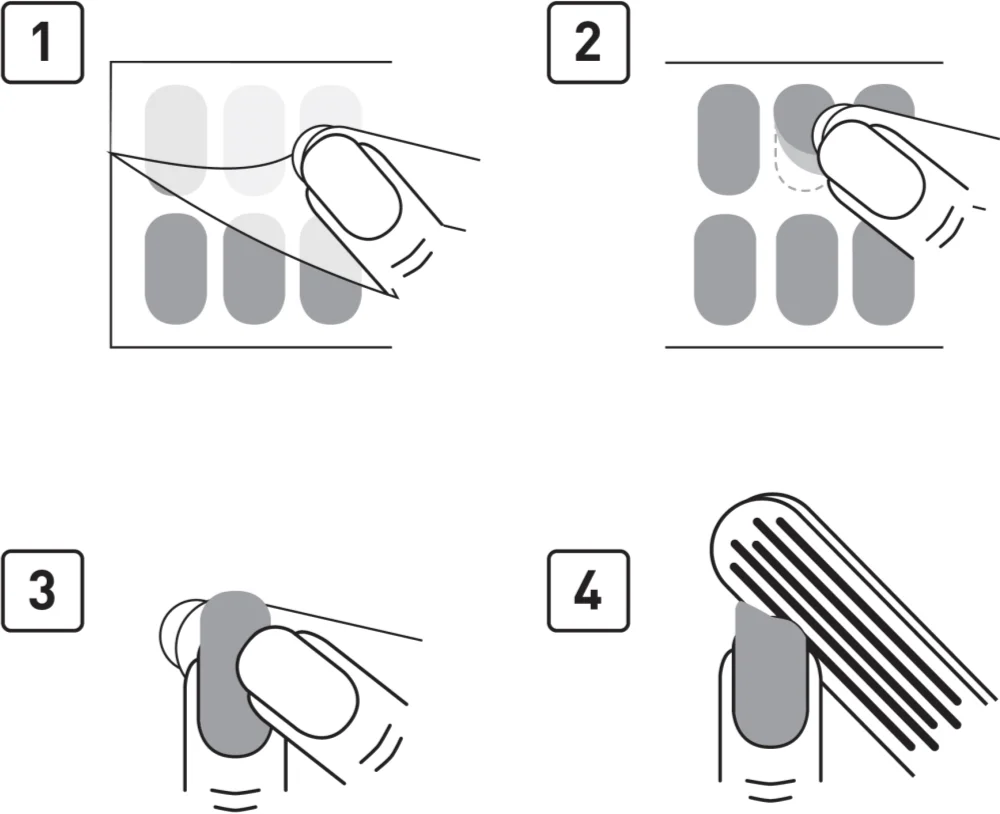 1

2

3

4