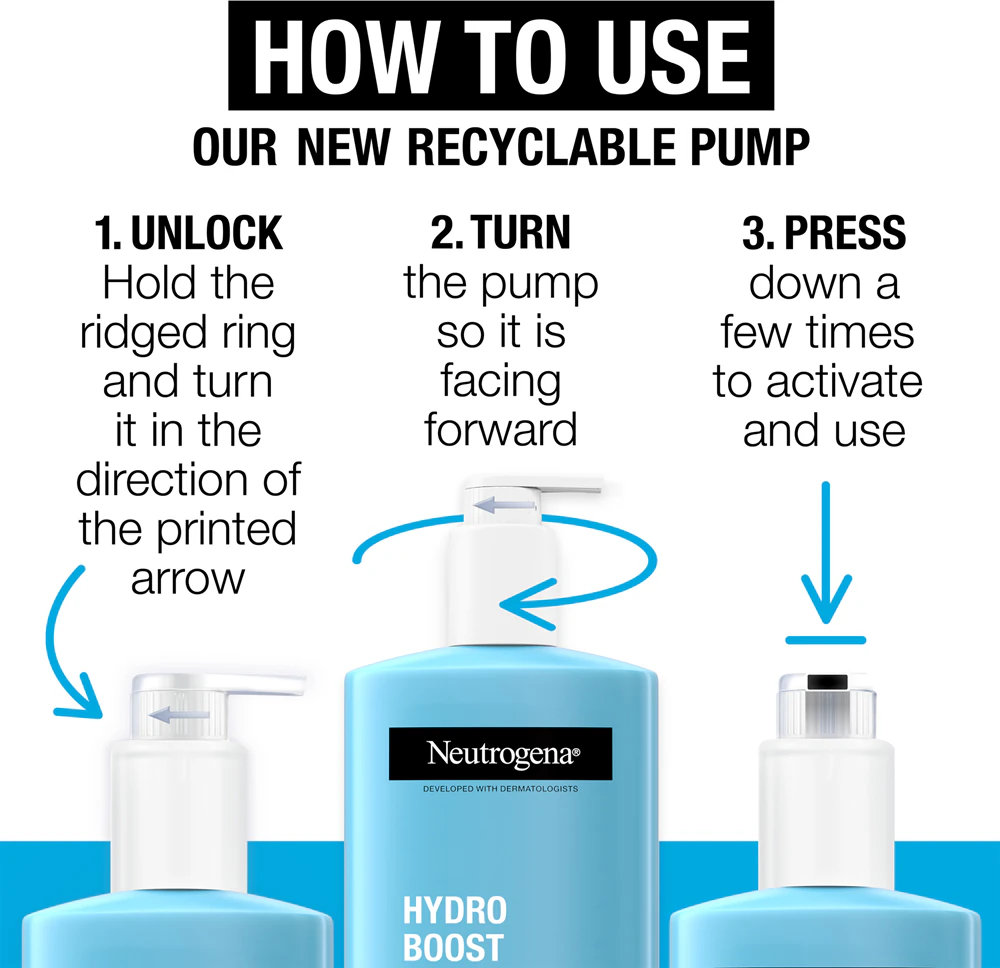 HOW TO USE
OUR NEW RECYCLABLE PUMP

1. UNLOCK
Hold the ridged ring and turn it in the direction of the printed arrow

2. TURN
the pump so it is facing forward

3. PRESS
down a few times to activate and use

Neutrogena®
DEVELOPED WITH DERMATOLOGISTS

HYDRO
BOOST