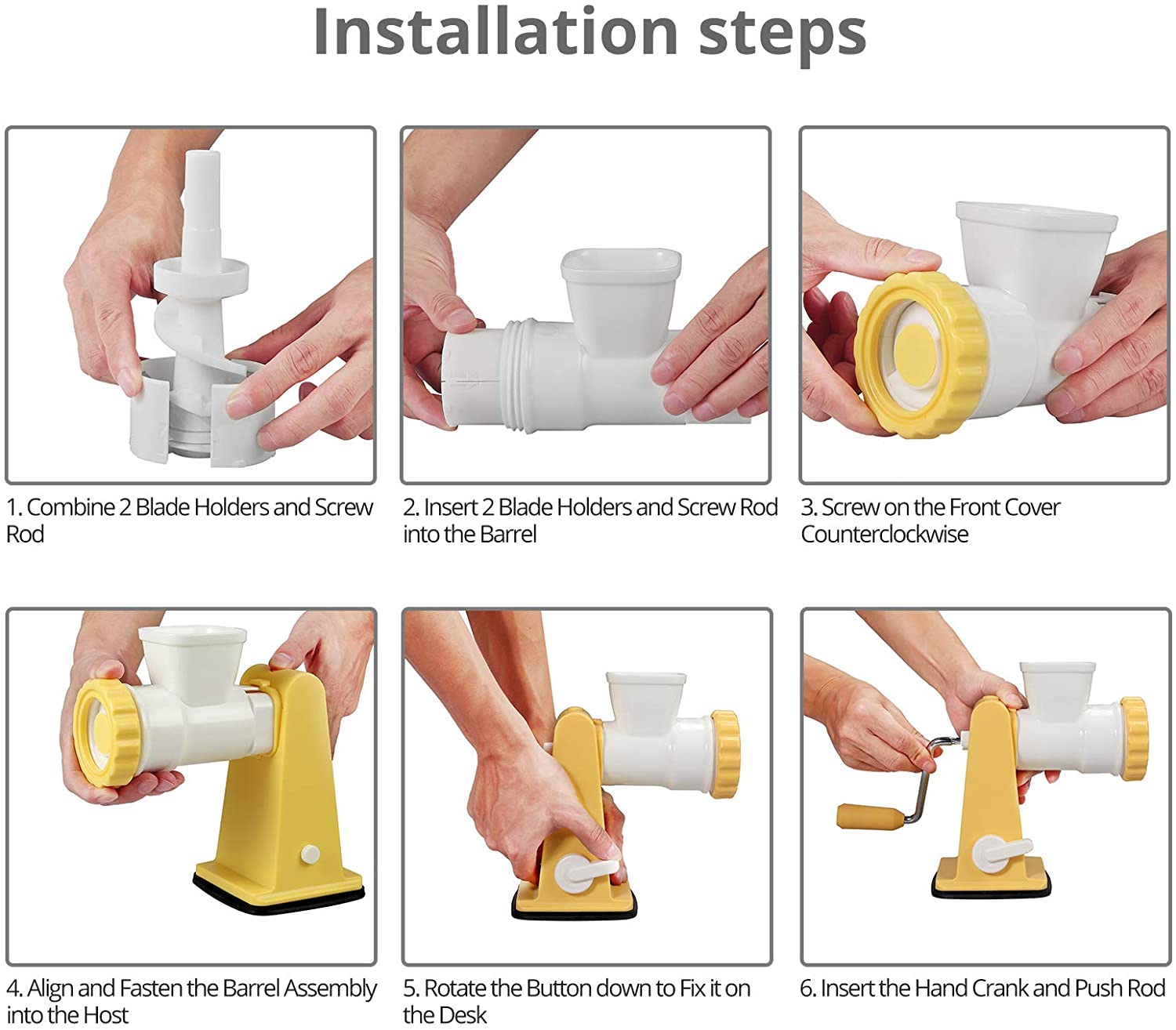 Installation steps

1. Combine 2 Blade Holders and Screw Rod

2. Insert 2 Blade Holders and Screw Rod into the Barrel

3. Screw on the Front Cover Counterclockwise

4. Align and Fasten the Barrel Assembly into the Host

5. Rotate the Button down to Fix it on the Desk

6. Insert the Hand Crank and Push Rod