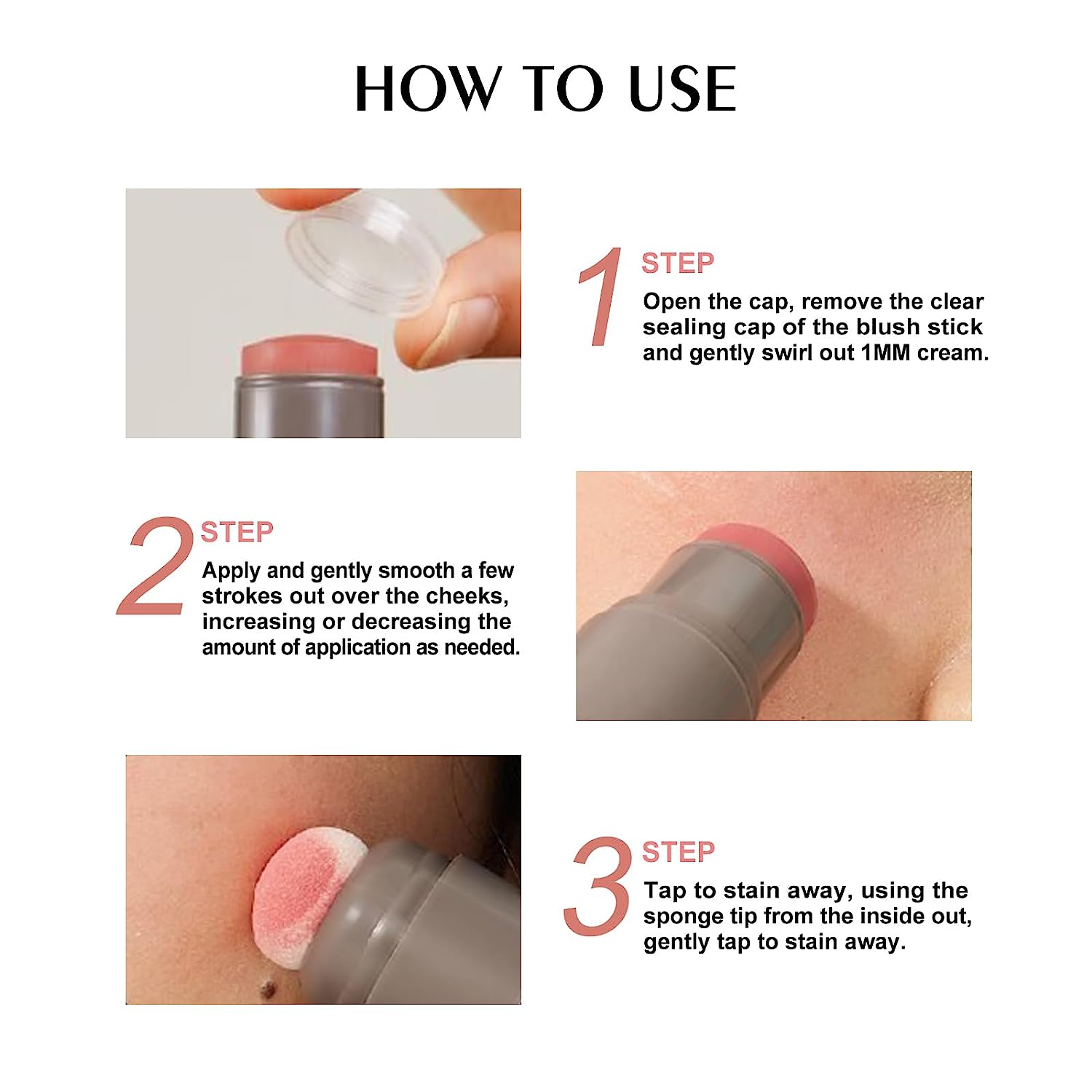 HOW TO USE

1 STEP
Open the cap, remove the clear sealing cap of the blush stick and gently swirl out 1MM cream.

2 STEP
Apply and gently smooth a few strokes out over the cheeks, increasing or decreasing the amount of application as needed.

3 STEP
Tap to stain away, using the sponge tip from the inside out, gently tap to stain away.