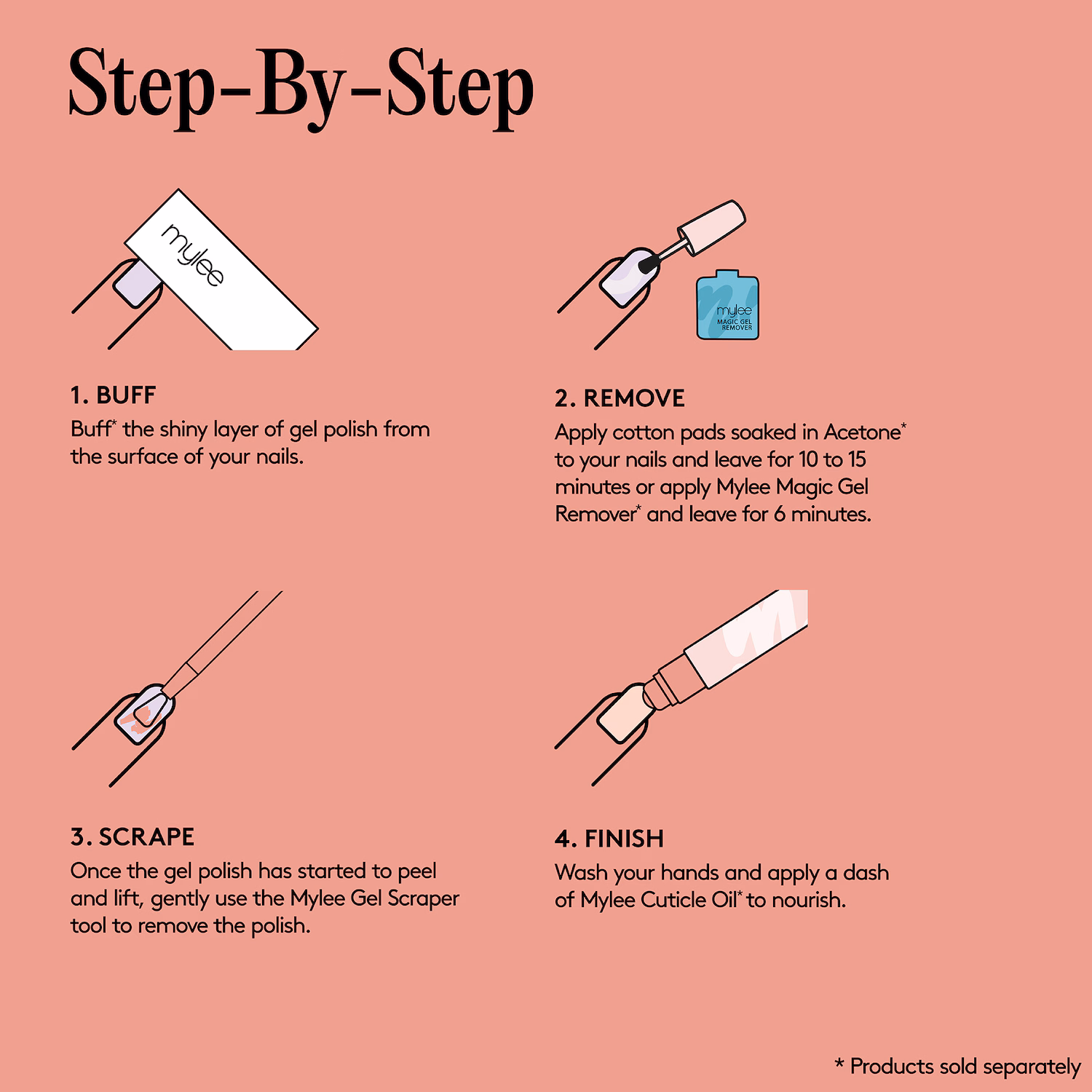 Step-By-Step

mylee

1. BUFF
Buff* the shiny layer of gel polish from the surface of your nails.

mylee
MAGIC GEL REMOVER

2. REMOVE
Apply cotton pads soaked in Acetone* to your nails and leave for 10 to 15 minutes or apply Mylee Magic Gel Remover* and leave for 6 minutes.

3. SCRAPE
Once the gel polish has started to peel and lift, gently use the Mylee Gel Scraper tool to remove the polish.

4. FINISH
Wash your hands and apply a dash of Mylee Cuticle Oil* to nourish.

* Products sold separately