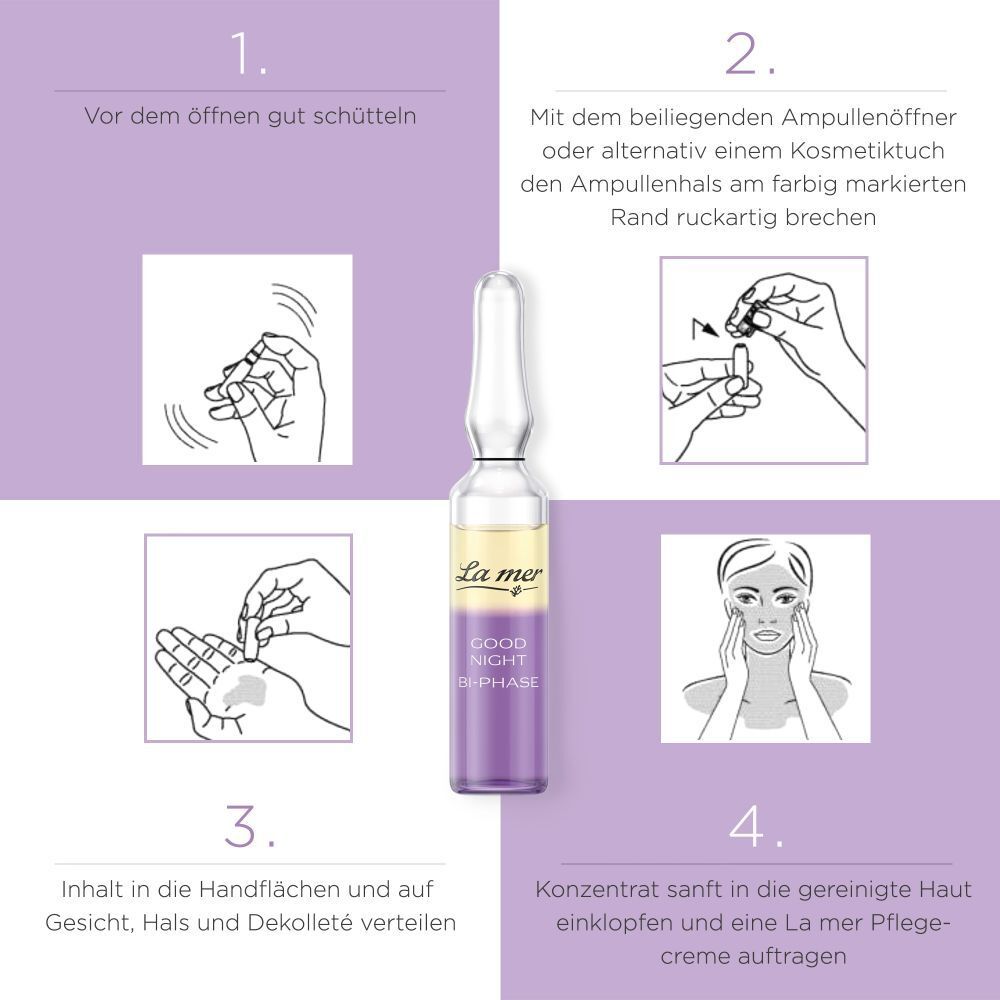 1.

Vor dem öffnen gut schütteln

2.

Mit dem beiliegenden Ampullenöffner oder alternativ einem Kosmetiktuch den Ampullenhals am farbig markierten Rand ruckartig brechen

La mer

GOOD NIGHT BI-PHASE

3.

Inhalt in die Handflächen und auf Gesicht, Hals und Dekolleté verteilen

4.

Konzentrat sanft in die gereinigte Haut einklopfen und eine La mer Pflegecreme auftragen