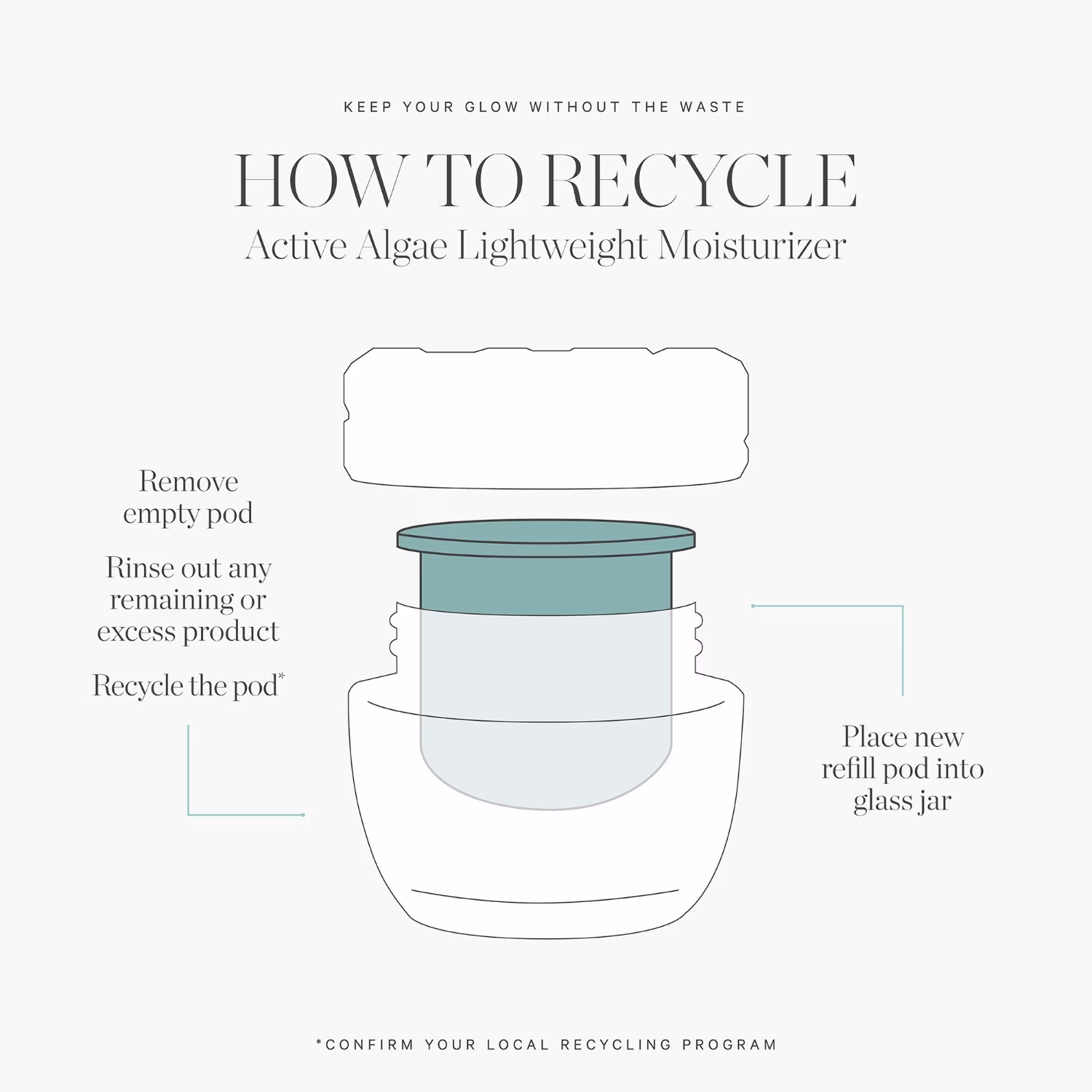 KEEP YOUR GLOW WITHOUT THE WASTE

HOW TO RECYCLE
Active Algae Lightweight Moisturizer

Remove empty pod

Rinse out any remaining or excess product

Recycle the pod*

Place new refill pod into glass jar

*CONFIRM YOUR LOCAL RECYCLING PROGRAM