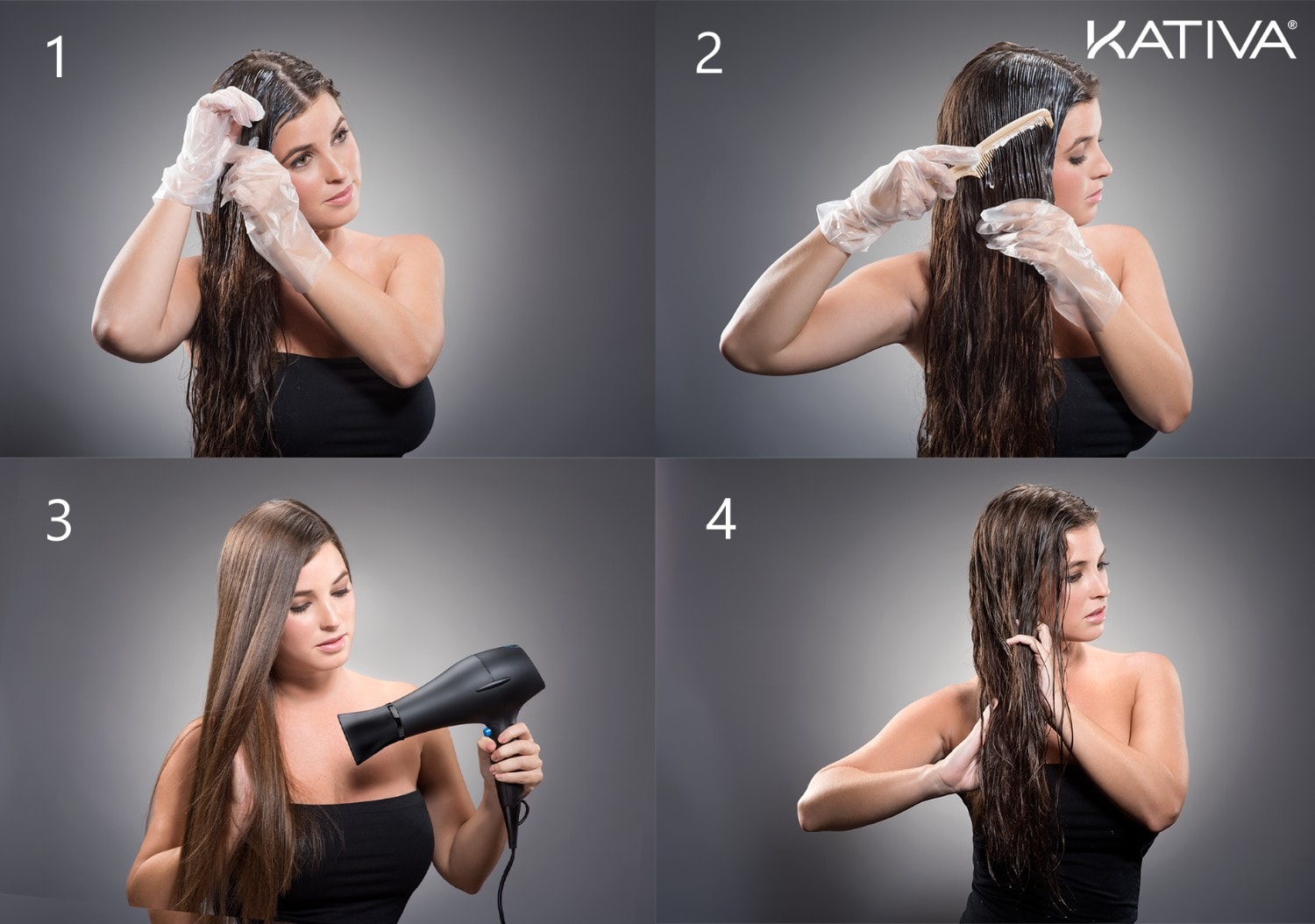 1

2

KATIVA®

3

4