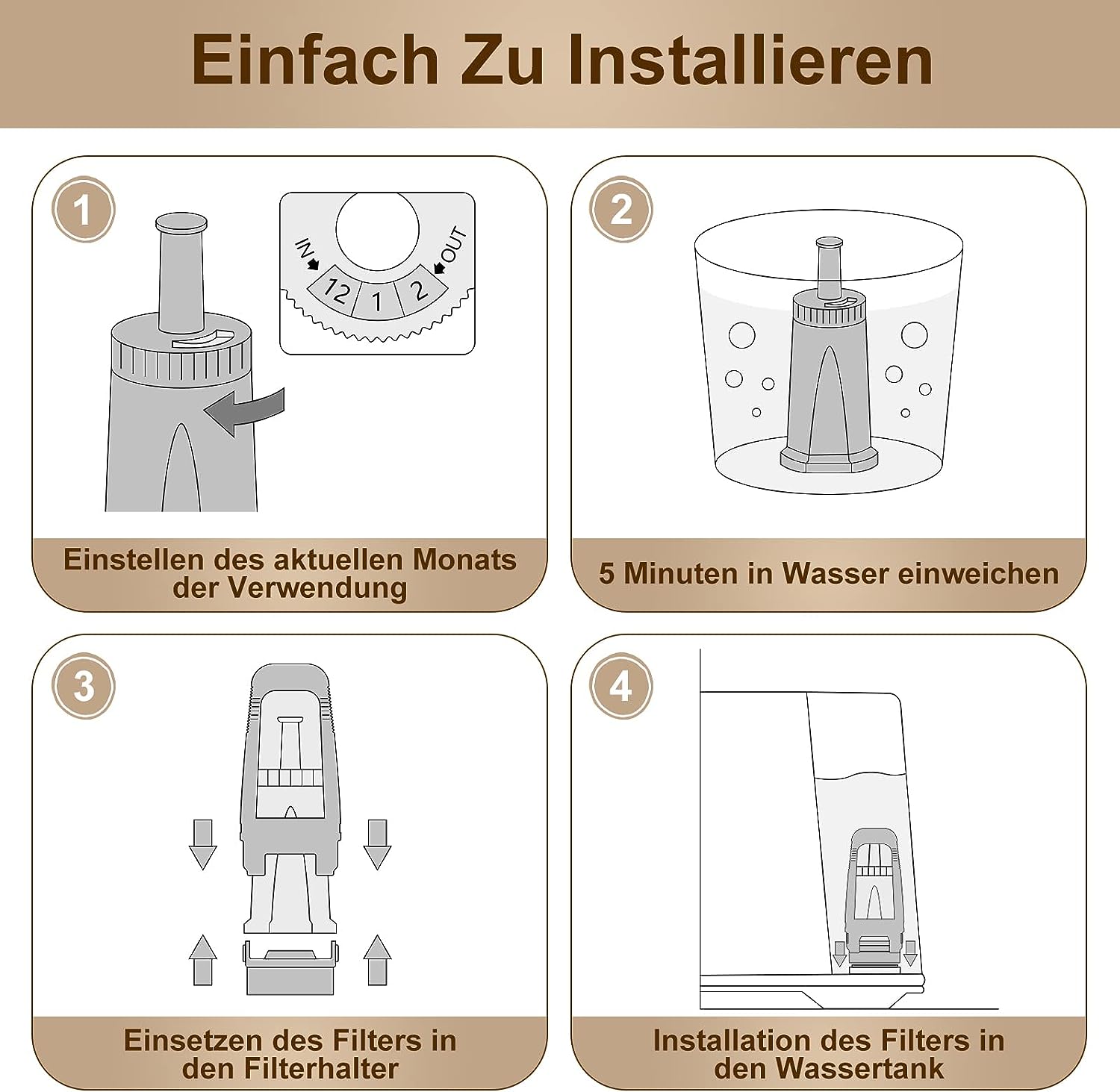 Einfach Zu Installieren

1

IN
12
1
2
OUT

Einstellen des aktuellen Monats der Verwendung

2

5 Minuten in Wasser einweichen

3

Einsetzen des Filters in den Filterhalter

4

Installation des Filters in den Wassertank