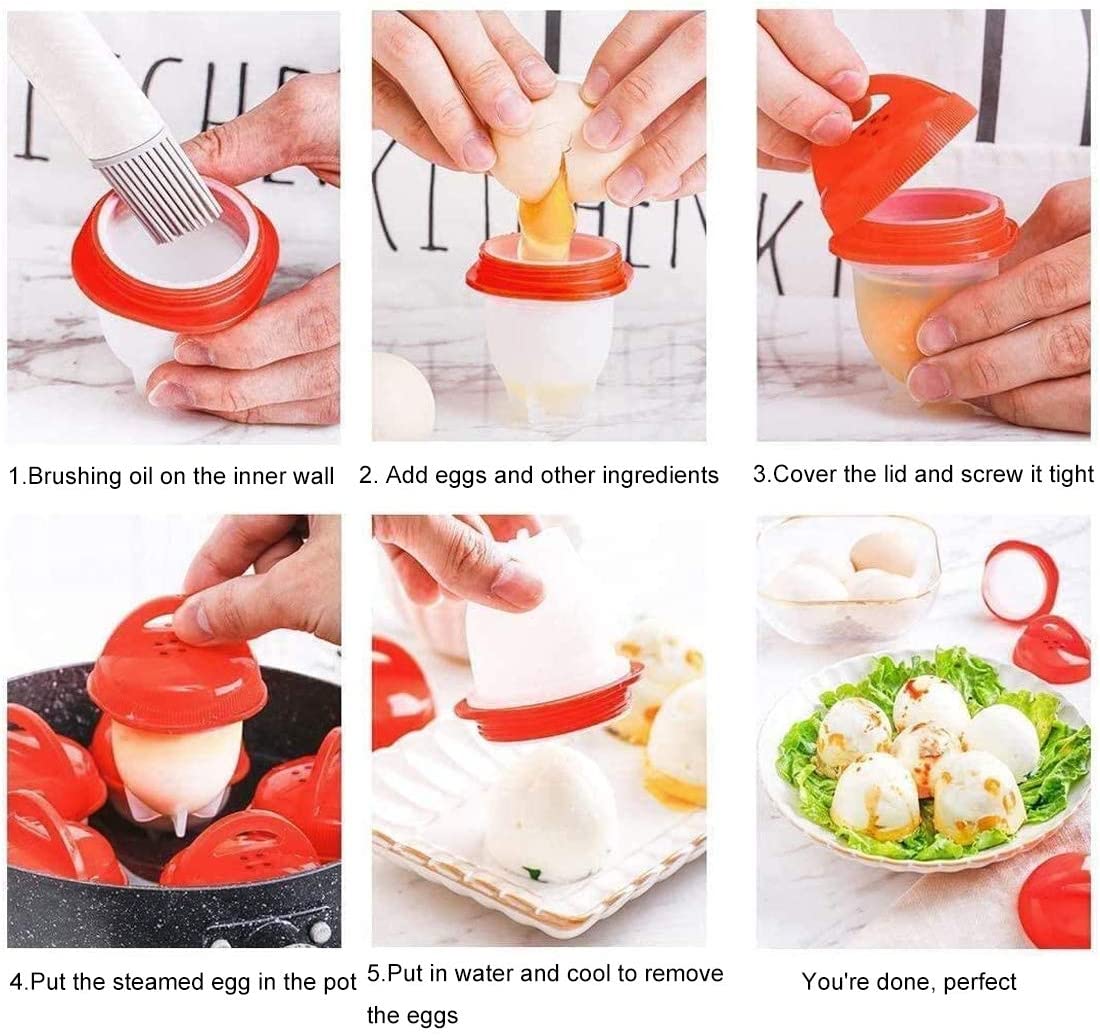 1.Brushing oil on the inner wall

2. Add eggs and other ingredients

3.Cover the lid and screw it tight

4.Put the steamed egg in the pot

5.Put in water and cool to remove the eggs

You're done, perfect