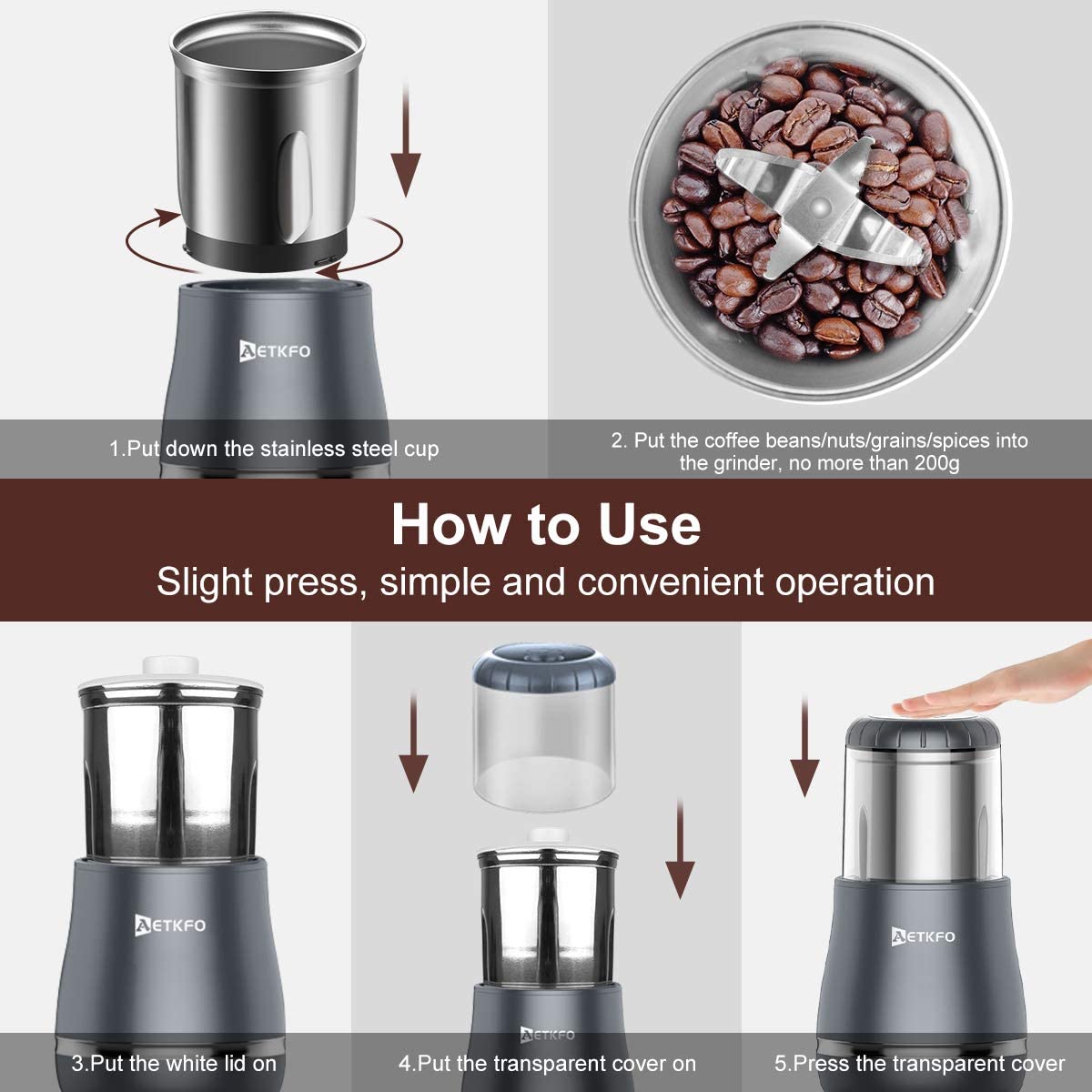 AETKFO

1.Put down the stainless steel cup

2. Put the coffee beans/nuts/grains/spices into the grinder, no more than 200g

How to Use

Slight press, simple and convenient operation

AETKFO

AETKFO

AETKFO

3.Put the white lid on

4.Put the transparent cover on

5.Press the transparent cover