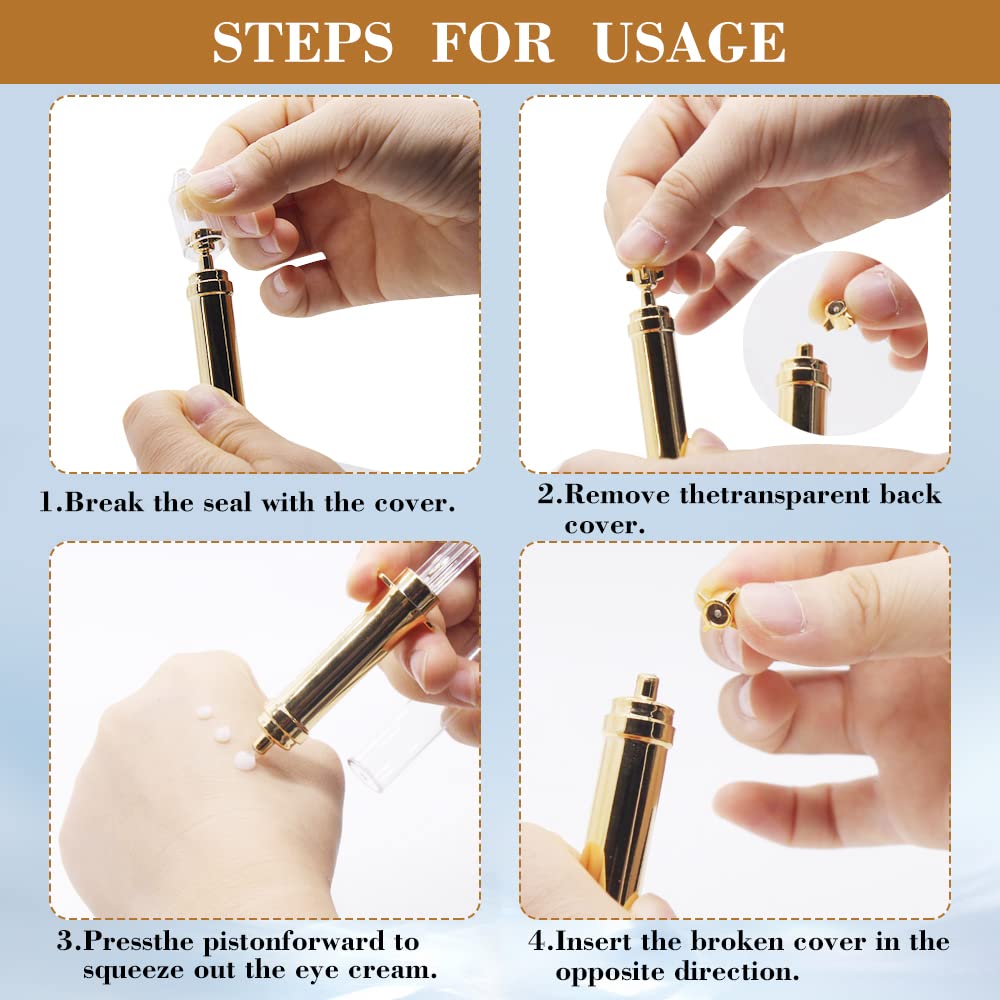 STEPS FOR USAGE

1.Break the seal with the cover.

2.Remove thetransparent back cover.

3.Pressthe pistonforward to squeeze out the eye cream.

4.Insert the broken cover in the opposite direction.