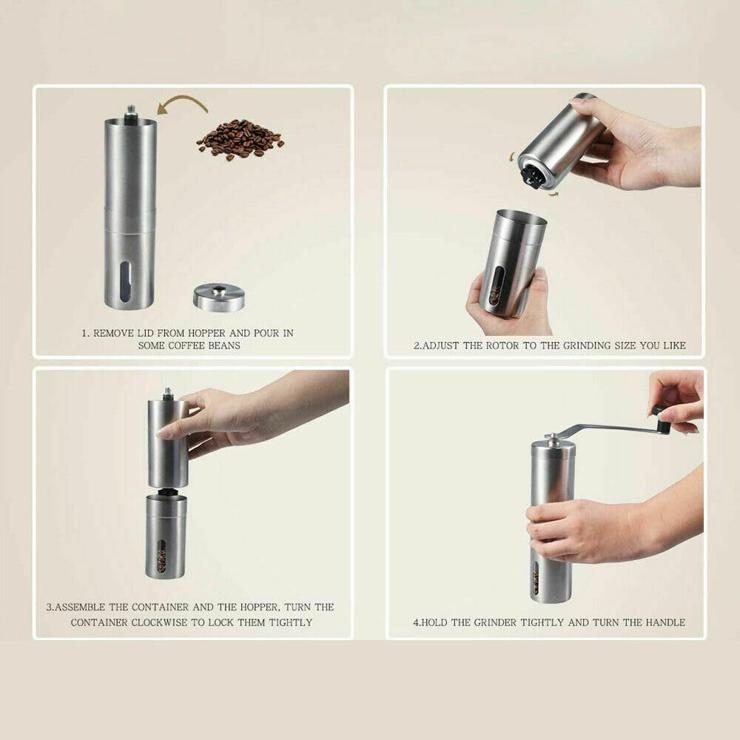 1. REMOVE LID FROM HOPPER AND POUR IN SOME COFFEE BEANS

2.ADJUST THE ROTOR TO THE GRINDING SIZE YOU LIKE

3.ASSEMBLE THE CONTAINER AND THE HOPPER, TURN THE CONTAINER CLOCKWISE TO LOCK THEM TIGHTLY

4.HOLD THE GRINDER TIGHTLY AND TURN THE HANDLE