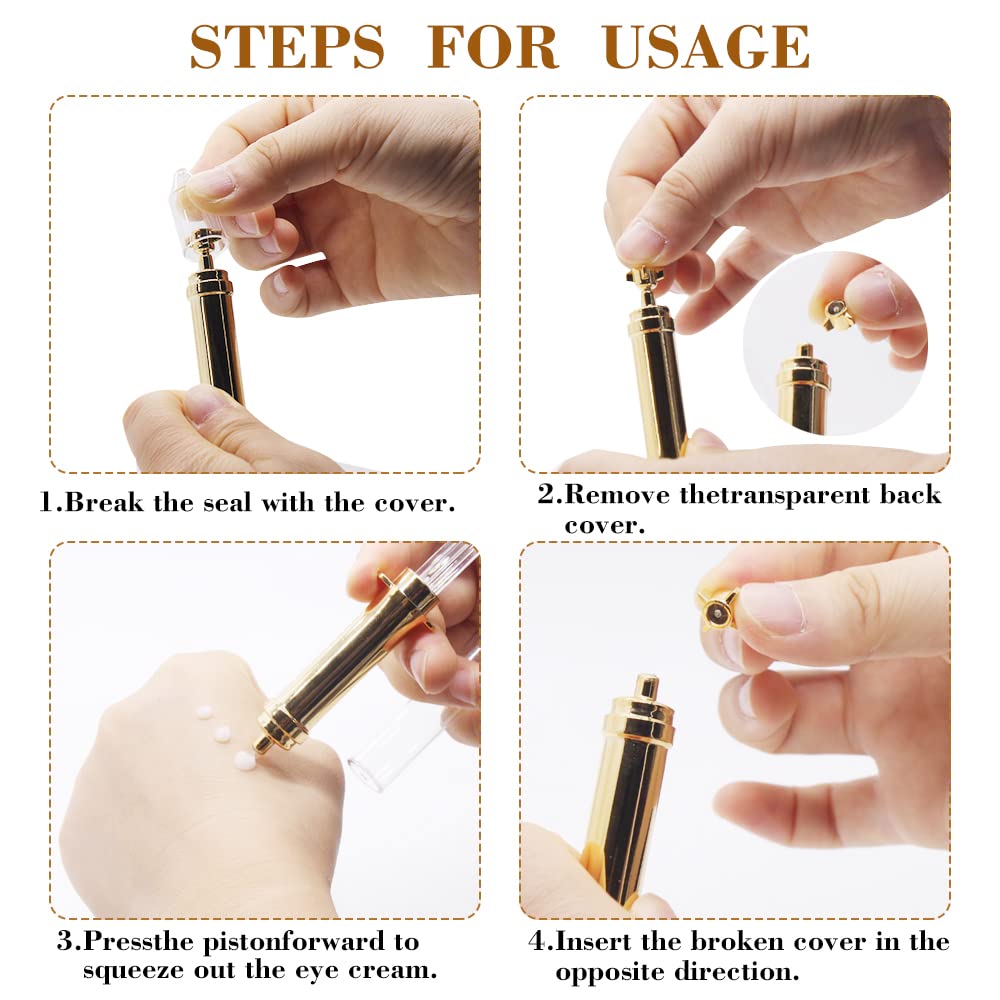 STEPS FOR USAGE

1.Break the seal with the cover.

2.Remove thetransparent back cover.

3.Pressthe pistonforward to squeeze out the eye cream.

4.Insert the broken cover in the opposite direction.