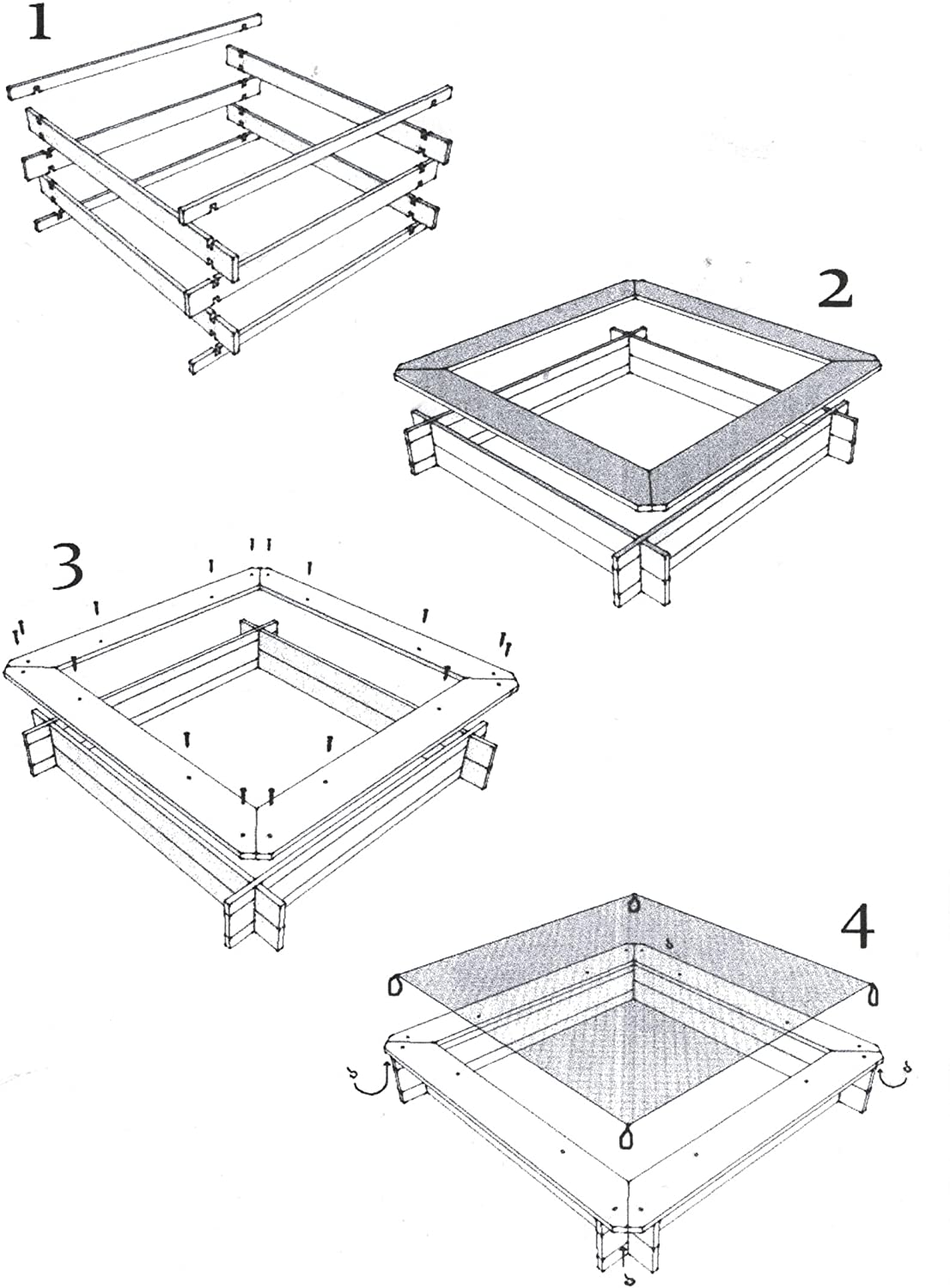 1

2

3

4