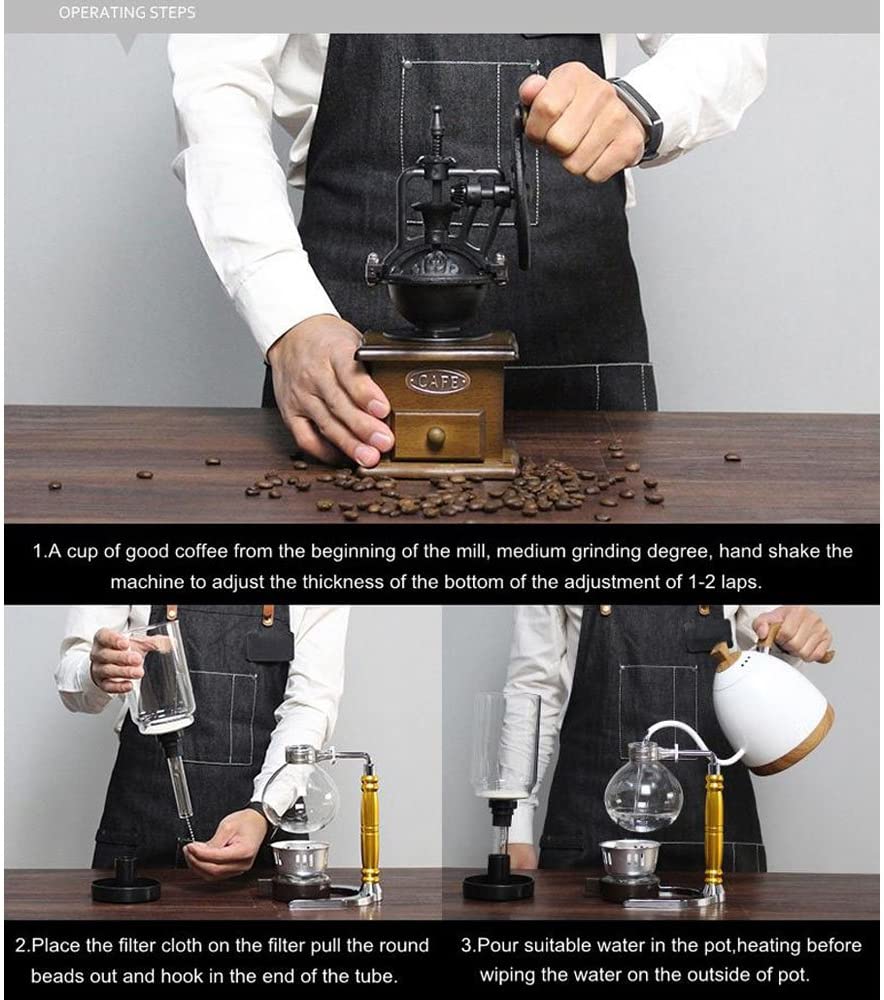 OPERATING STEPS

CAFE

1.A cup of good coffee from the beginning of the mill, medium grinding degree, hand shake the machine to adjust the thickness of the bottom of the adjustment of 1-2 laps.

2.Place the filter cloth on the filter pull the round beads out and hook in the end of the tube.

3.Pour suitable water in the pot,heating before wiping the water on the outside of pot.