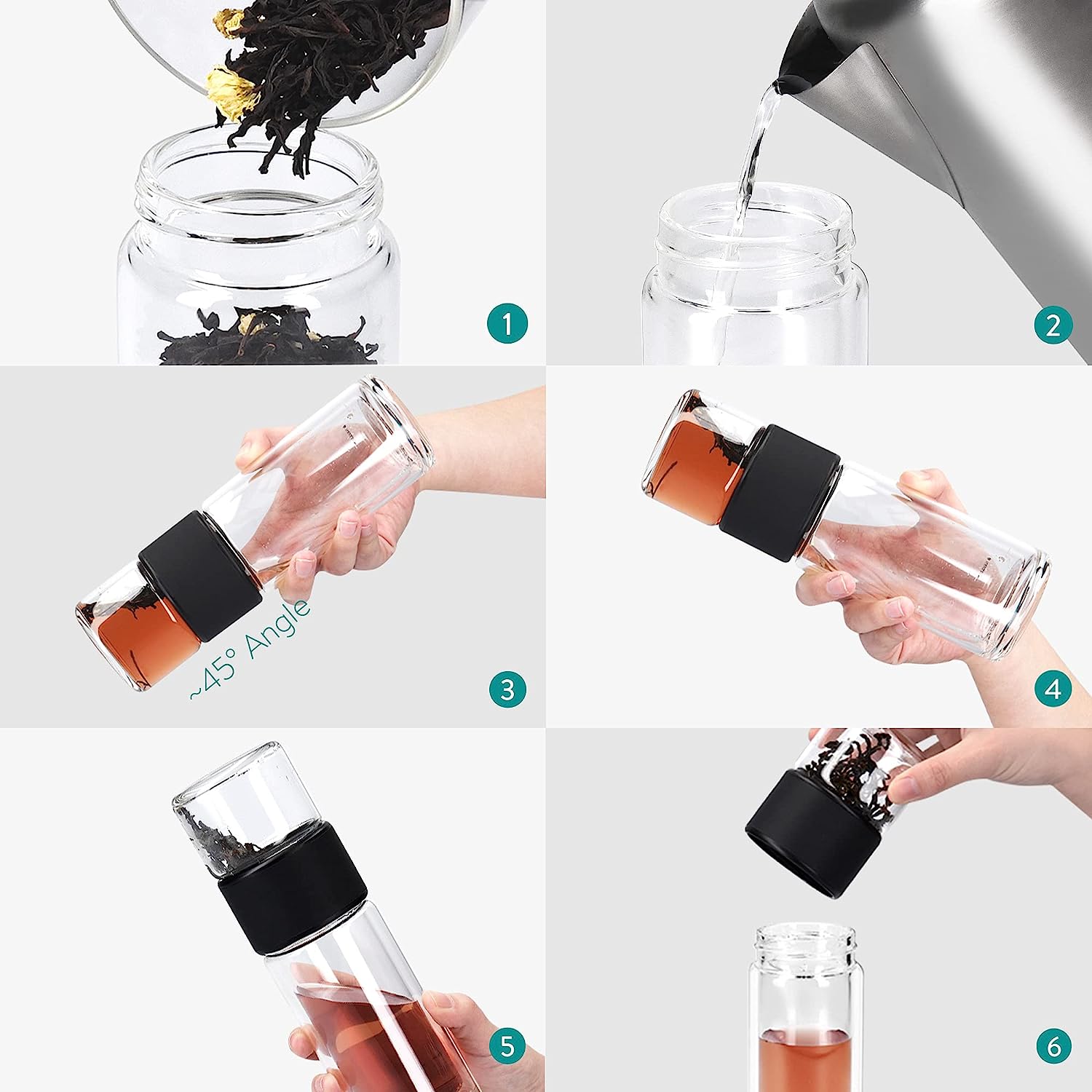 1

2

~45° Angle

3

4

5

6