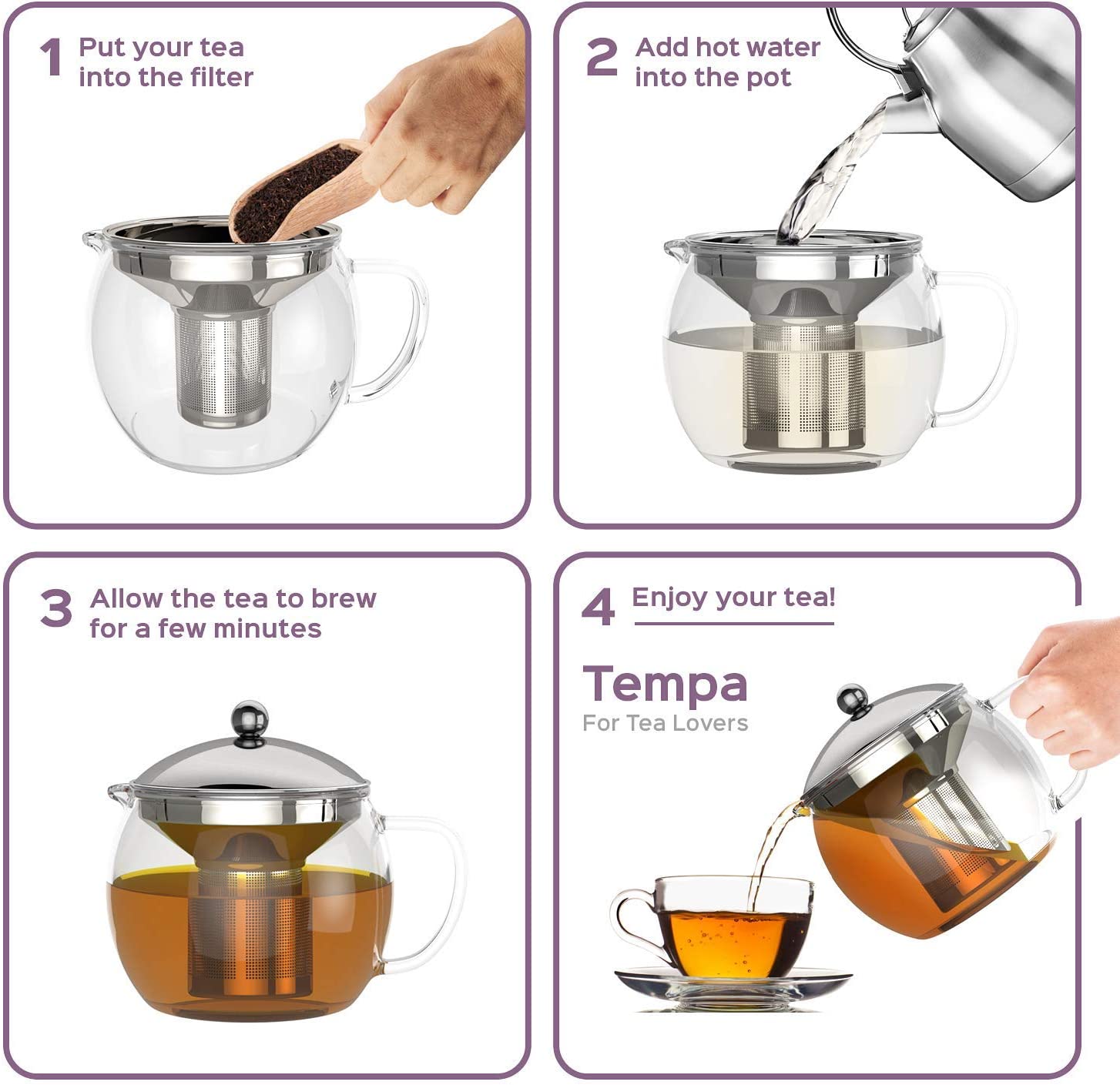 1 Put your tea into the filter

2 Add hot water into the pot

3 Allow the tea to brew for a few minutes

4 Enjoy your tea!

Tempa
For Tea Lovers