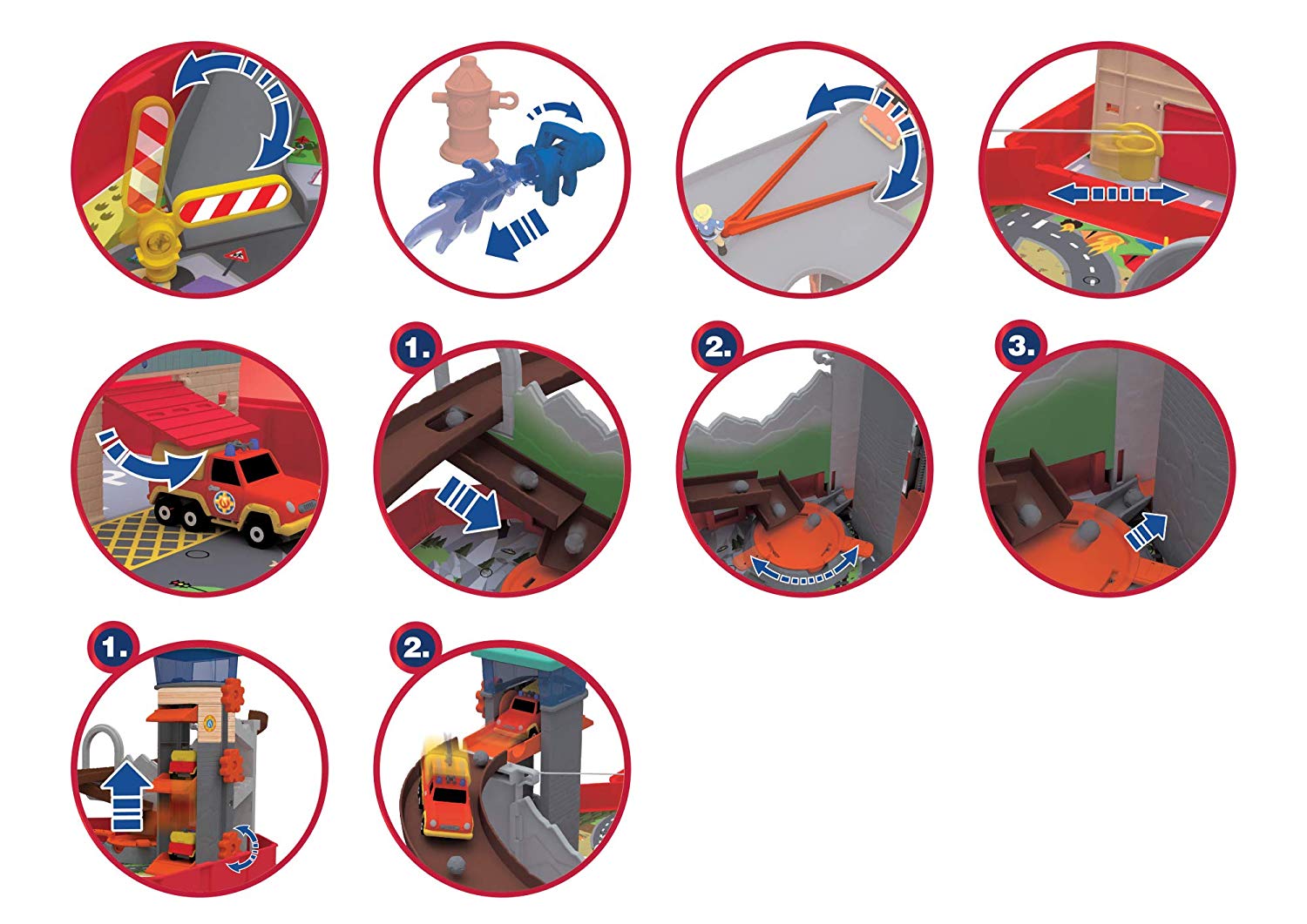 1.

2.

3.

1.

2.