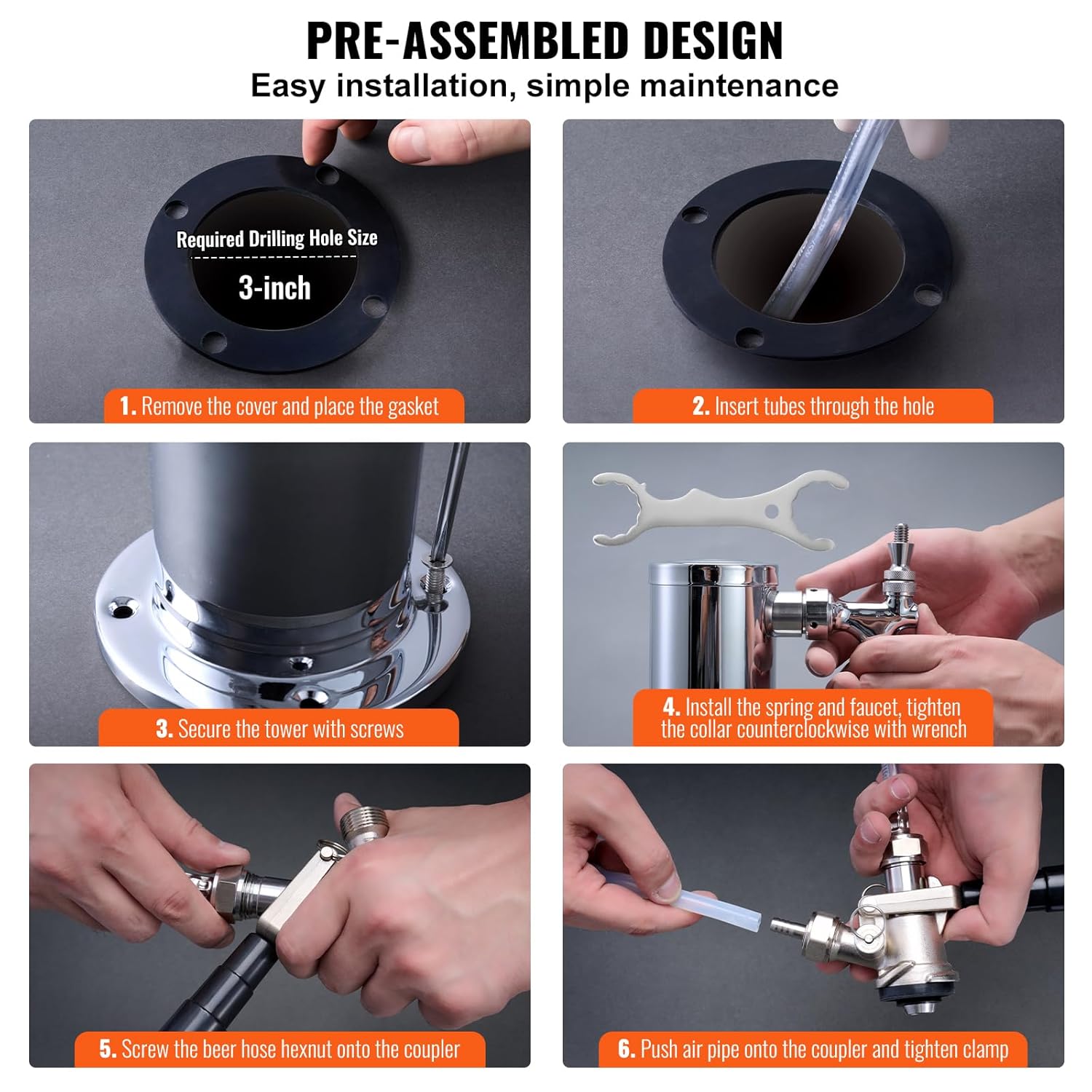 PRE-ASSEMBLED DESIGN
Easy installation, simple maintenance

Required Drilling Hole Size
3-inch

1. Remove the cover and place the gasket

2. Insert tubes through the hole

3. Secure the tower with screws

4. Install the spring and faucet, tighten the collar counterclockwise with wrench

5. Screw the beer hose hexnut onto the coupler

6. Push air pipe onto the coupler and tighten clamp