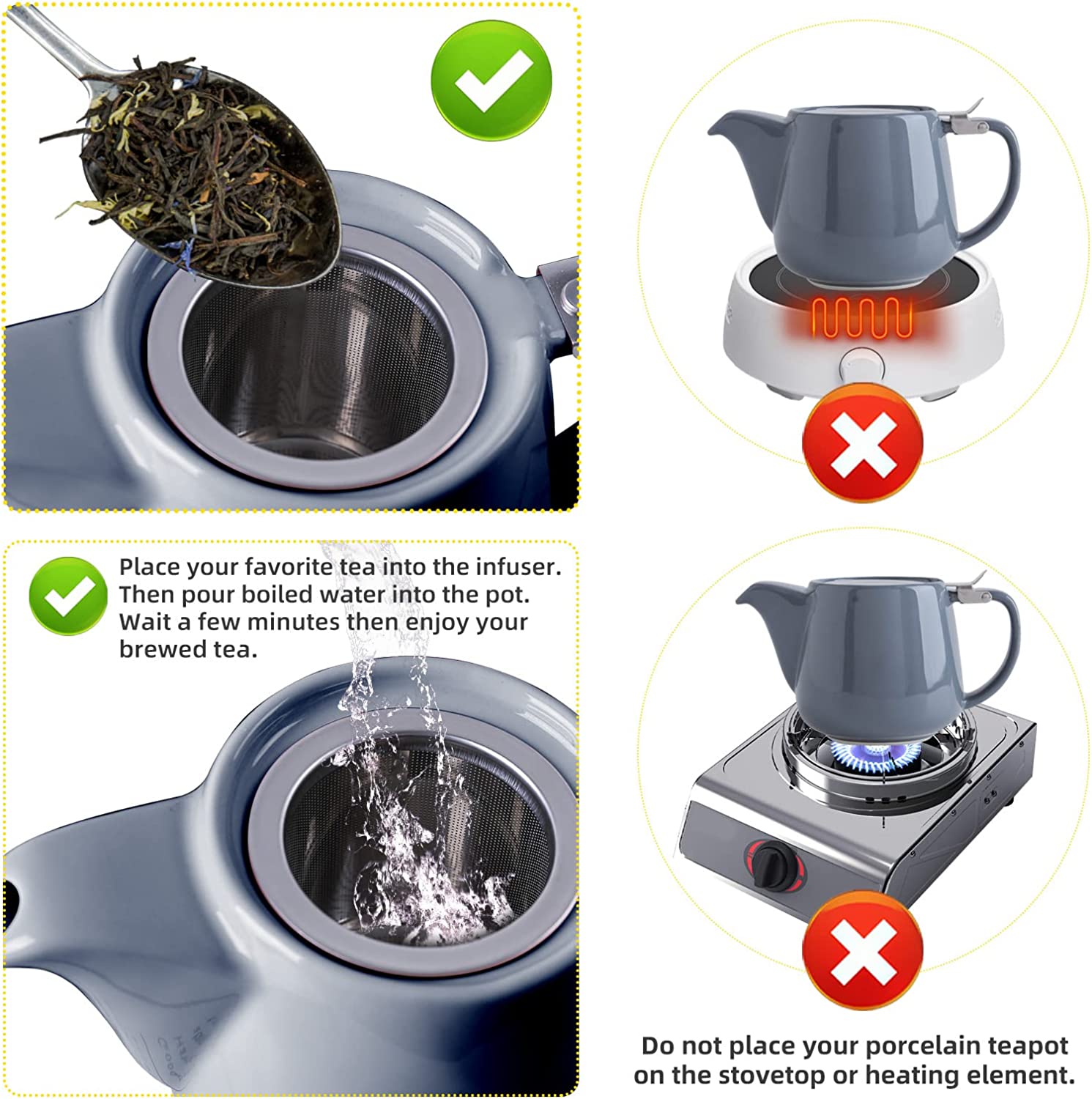 Place your favorite tea into the infuser. Then pour boiled water into the pot. Wait a few minutes then enjoy your brewed tea.

Do not place your porcelain teapot on the stovetop or heating element.