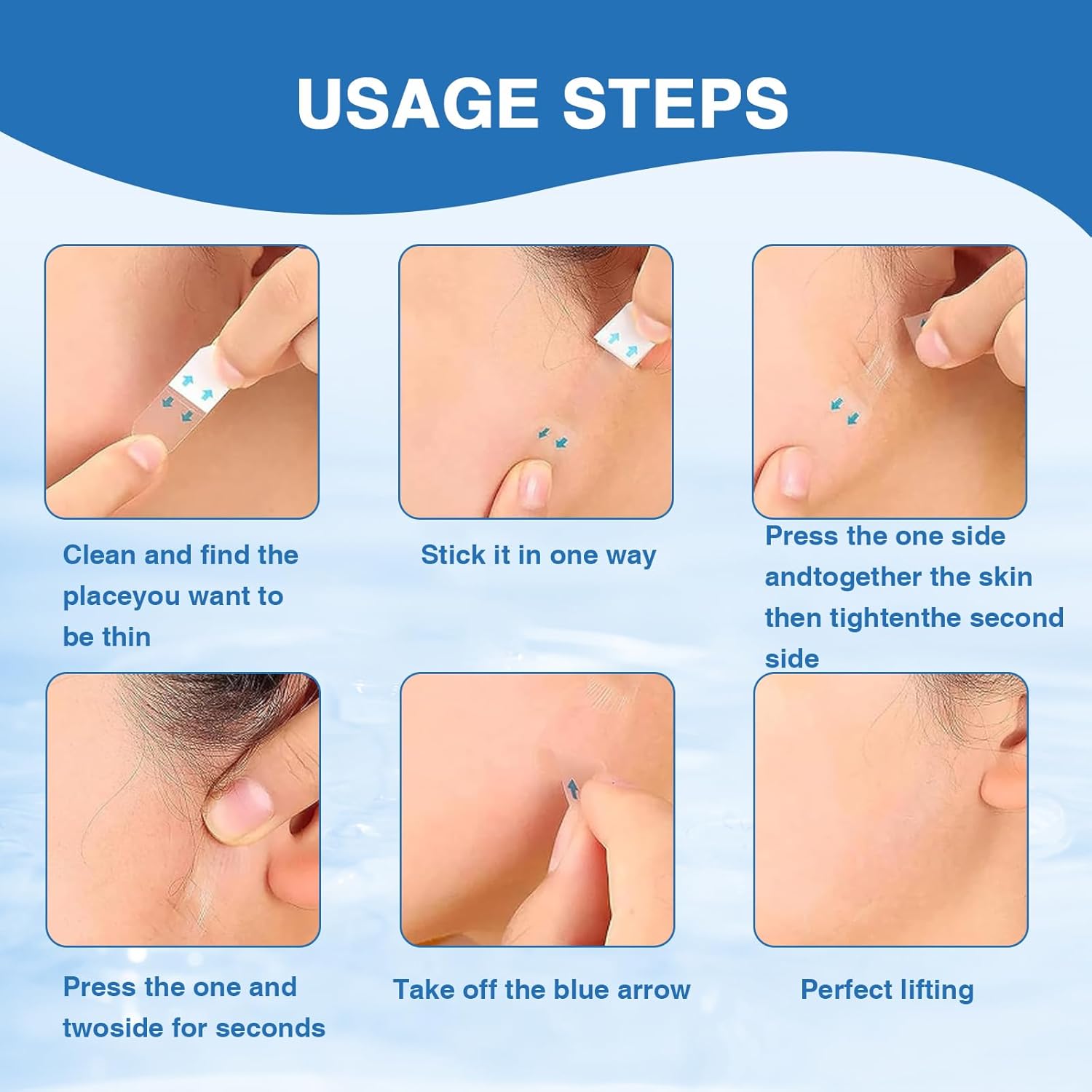 USAGE STEPS

Clean and find the placeyou want to be thin

Stick it in one way

Press the one side andtogether the skin then tightenthe second side

Press the one and twoside for seconds

Take off the blue arrow

Perfect lifting