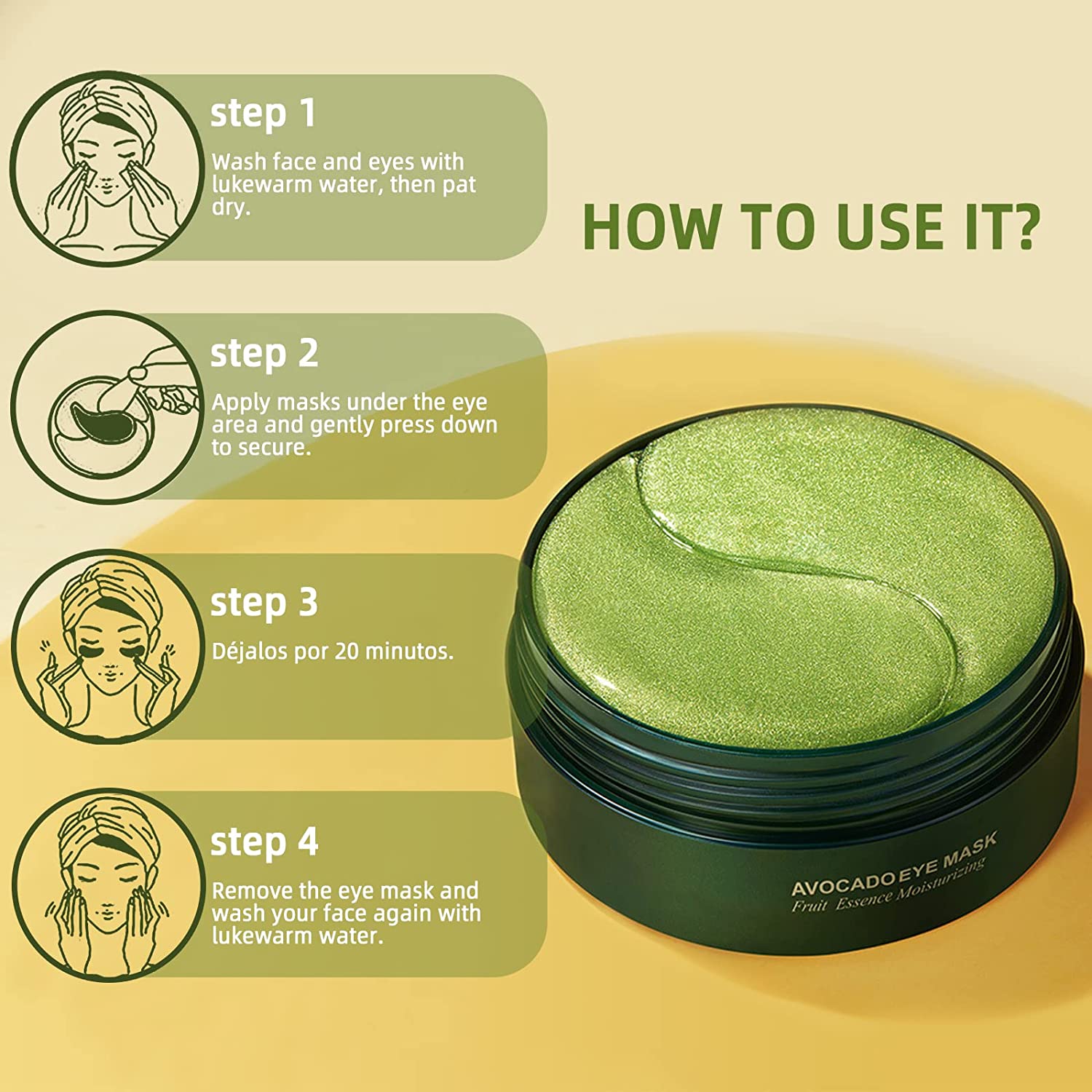 step 1
Wash face and eyes with lukewarm water, then pat dry.

HOW TO USE IT?

step 2
Apply masks under the eye area and gently press down to secure.

step 3
Déjalos por 20 minutos.

step 4
Remove the eye mask and wash your face again with lukewarm water.

AVOCADO EYE MASK
Fruit Essence Moisturizing