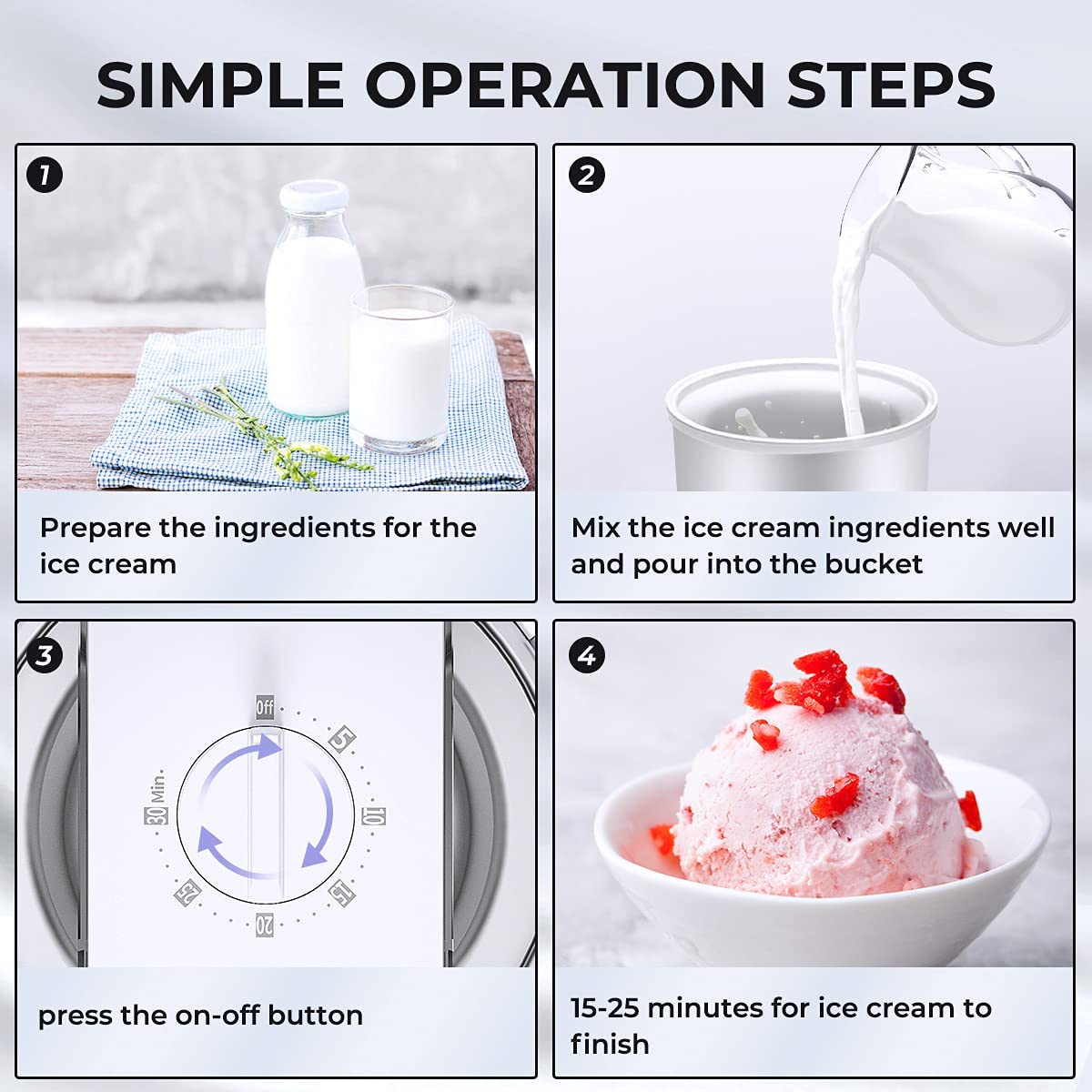 SIMPLE OPERATION STEPS

1

Prepare the ingredients for the ice cream

2

Mix the ice cream ingredients well and pour into the bucket

3

Off
5
10
15
20
25
30 Min.

press the on-off button

4

15-25 minutes for ice cream to finish