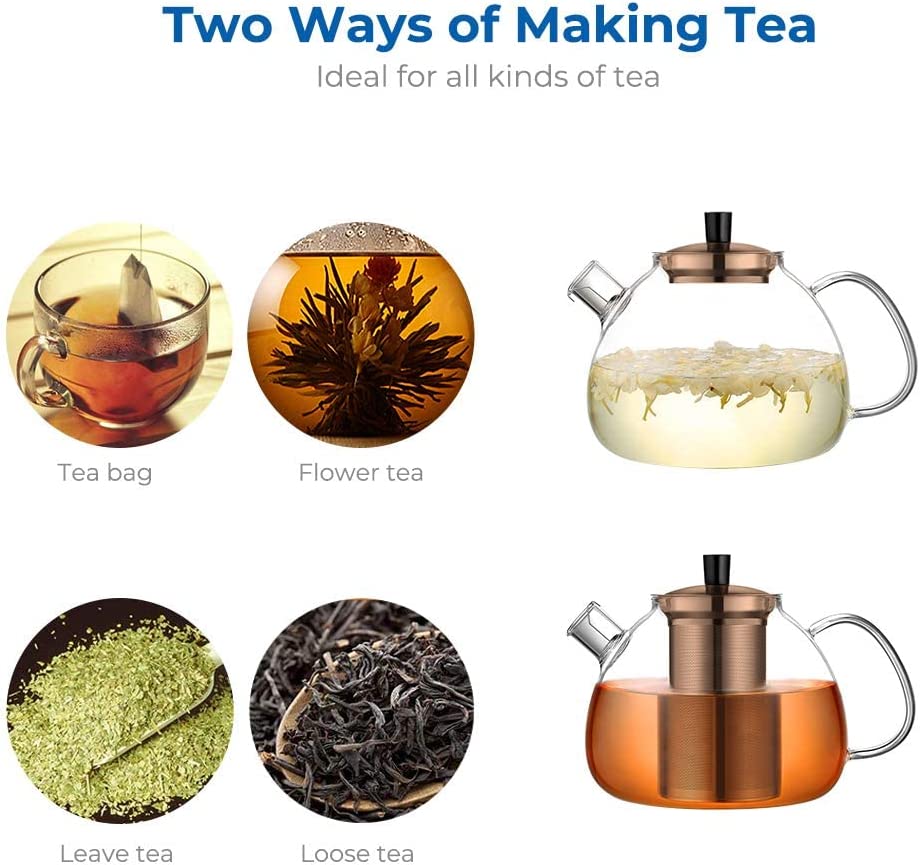 Two Ways of Making Tea

Ideal for all kinds of tea

Tea bag

Flower tea

Leave tea

Loose tea