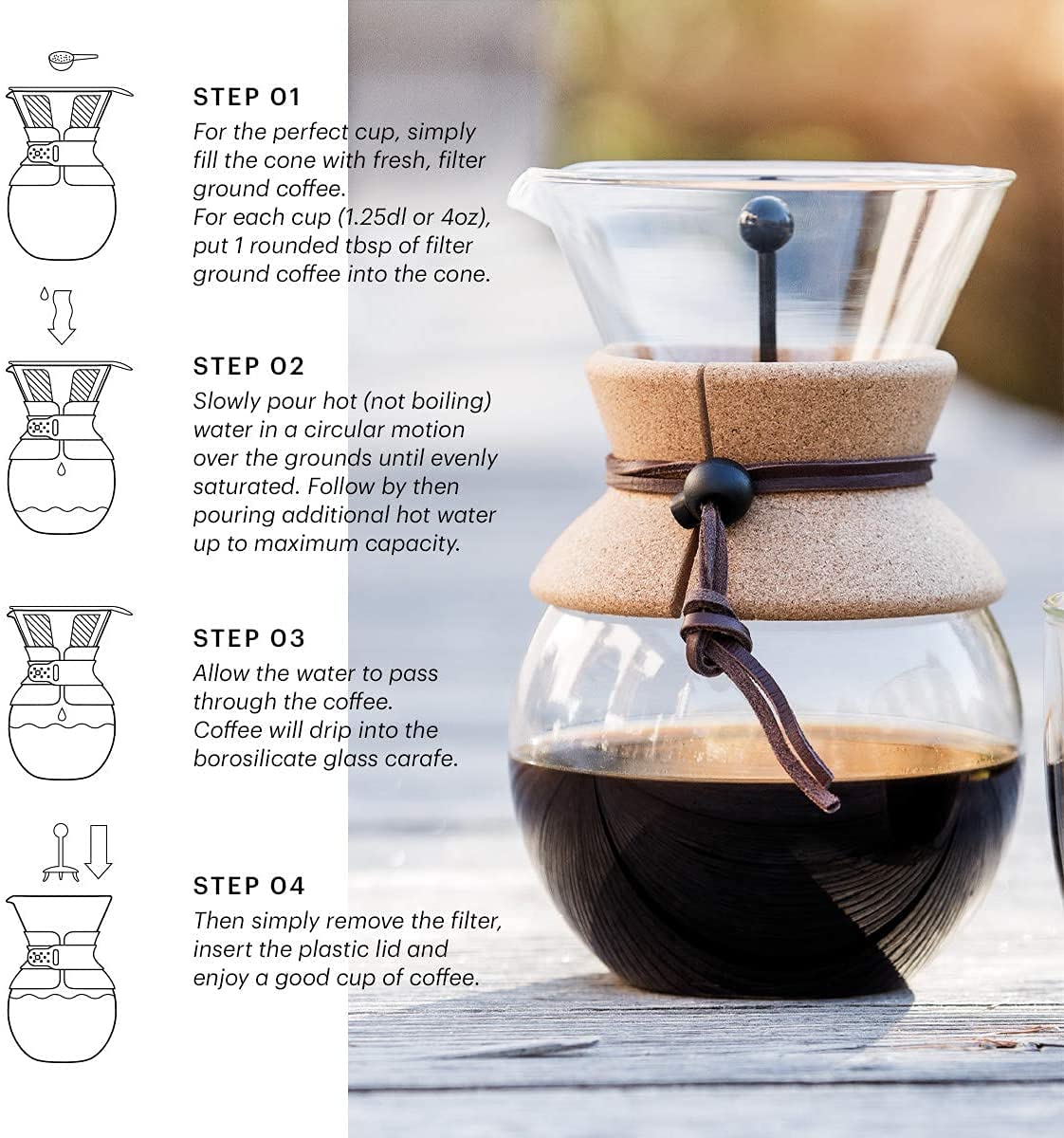 STEP 01
For the perfect cup, simply fill the cone with fresh, filter ground coffee.
For each cup (1.25dl or 4oz), put 1 rounded tbsp of filter ground coffee into the cone.

STEP 02
Slowly pour hot (not boiling) water in a circular motion over the grounds until evenly saturated. Follow by then pouring additional hot water up to maximum capacity.

STEP 03
Allow the water to pass through the coffee.
Coffee will drip into the borosilicate glass carafe.

STEP 04
Then simply remove the filter, insert the plastic lid and enjoy a good cup of coffee.