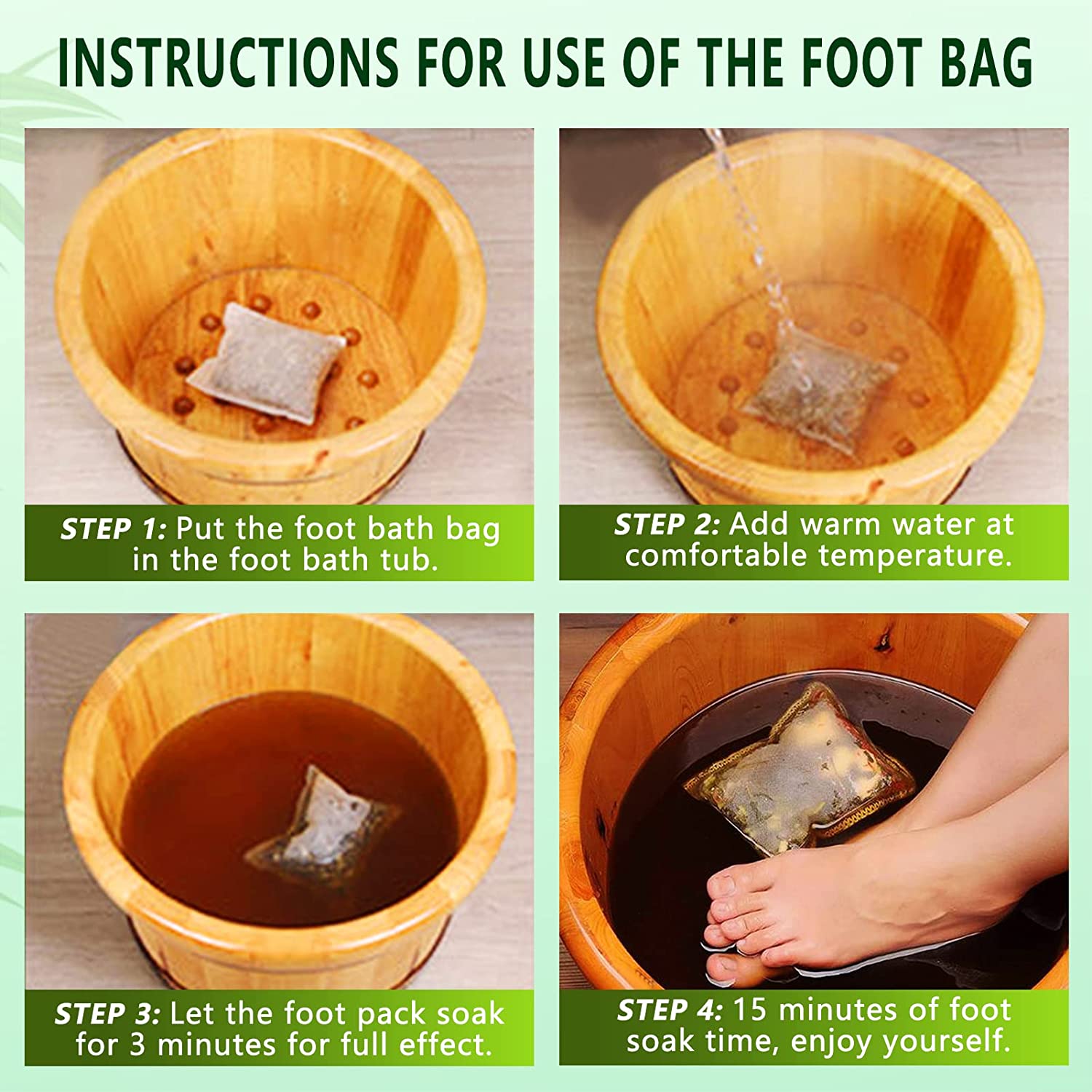 INSTRUCTIONS FOR USE OF THE FOOT BAG

STEP 1: Put the foot bath bag in the foot bath tub.

STEP 2: Add warm water at comfortable temperature.

STEP 3: Let the foot pack soak for 3 minutes for full effect.

STEP 4: 15 minutes of foot soak time, enjoy yourself.