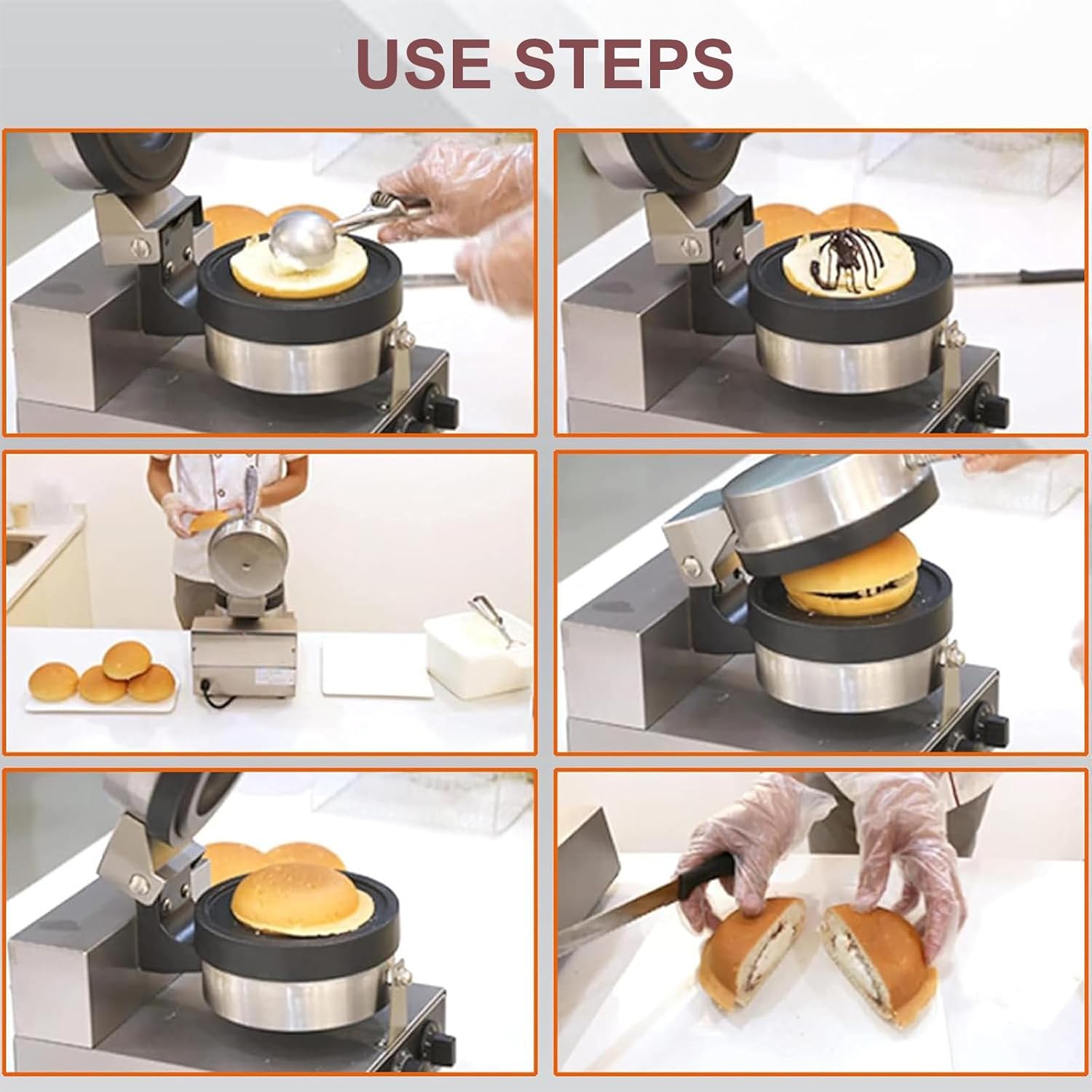 USE STEPS