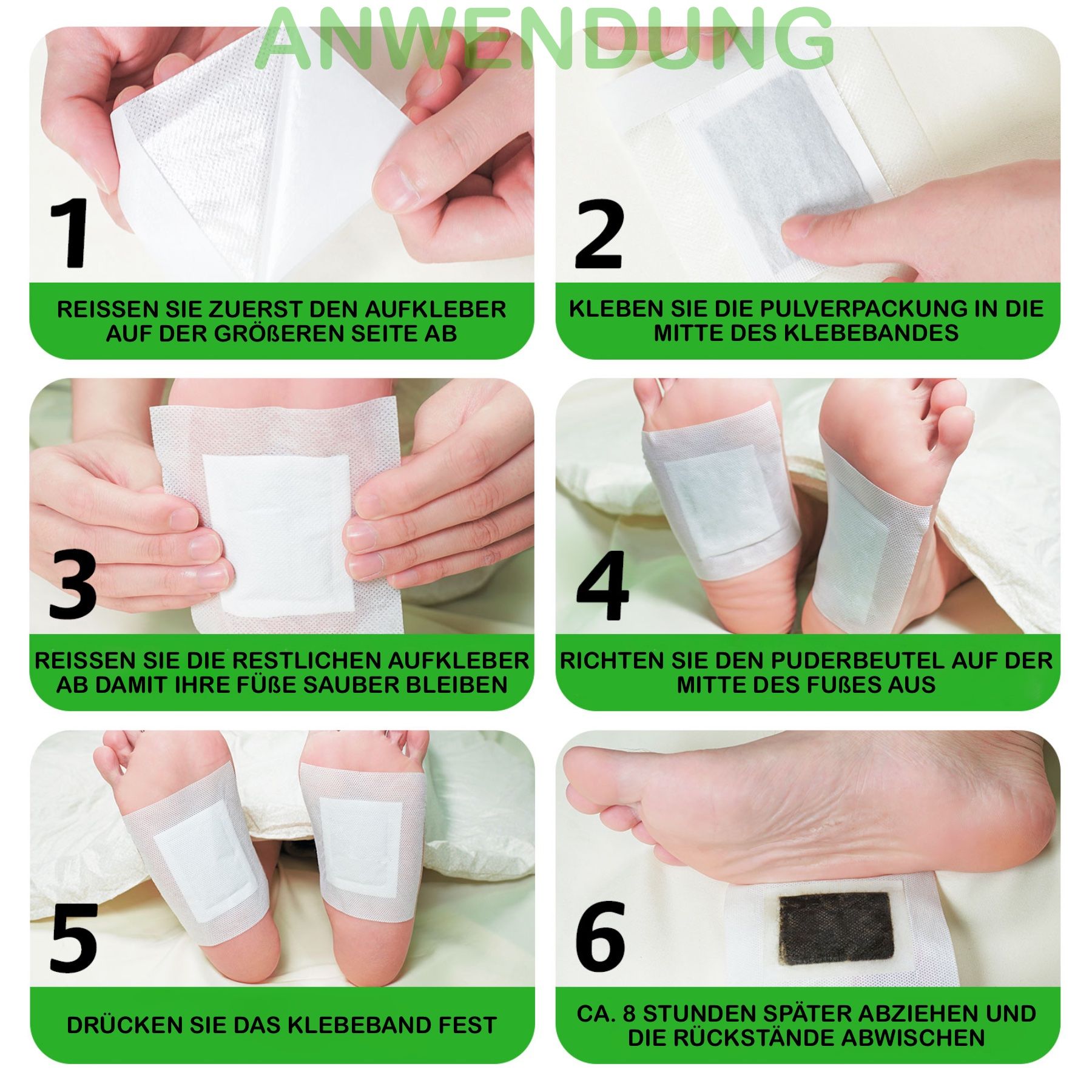 ANWENDUNG

1

REISSEN SIE ZUERST DEN AUFKLEBER AUF DER GRÖßEREN SEITE AB

2

KLEBEN SIE DIE PULVERPACKUNG IN DIE MITTE DES KLEBEBANDES

3

REISSEN SIE DIE RESTLICHEN AUFKLEBER AB DAMIT IHRE FÜßE SAUBER BLEIBEN

4

RICHTEN SIE DEN PUDERBEUTEL AUF DER MITTE DES FUßES AUS

5

DRÜCKEN SIE DAS KLEBEBAND FEST

6

CA. 8 STUNDEN SPÄTER ABZIEHEN UND DIE RÜCKSTÄNDE ABWISCHEN