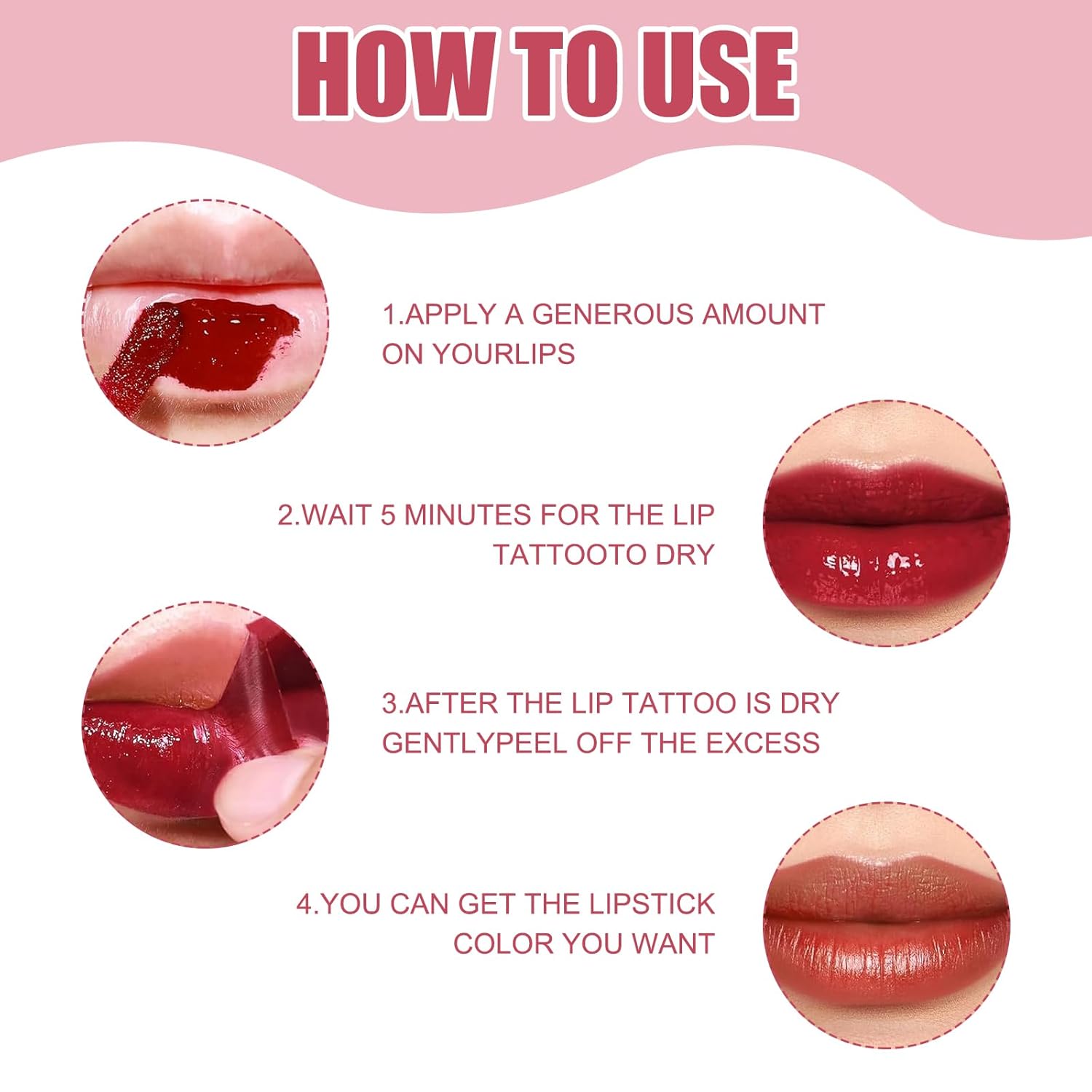 HOW TO USE

1.APPLY A GENEROUS AMOUNT ON YOURLIPS

2.WAIT 5 MINUTES FOR THE LIP TATTOOTO DRY

3.AFTER THE LIP TATTOO IS DRY GENTLYPEEL OFF THE EXCESS

4.YOU CAN GET THE LIPSTICK COLOR YOU WANT