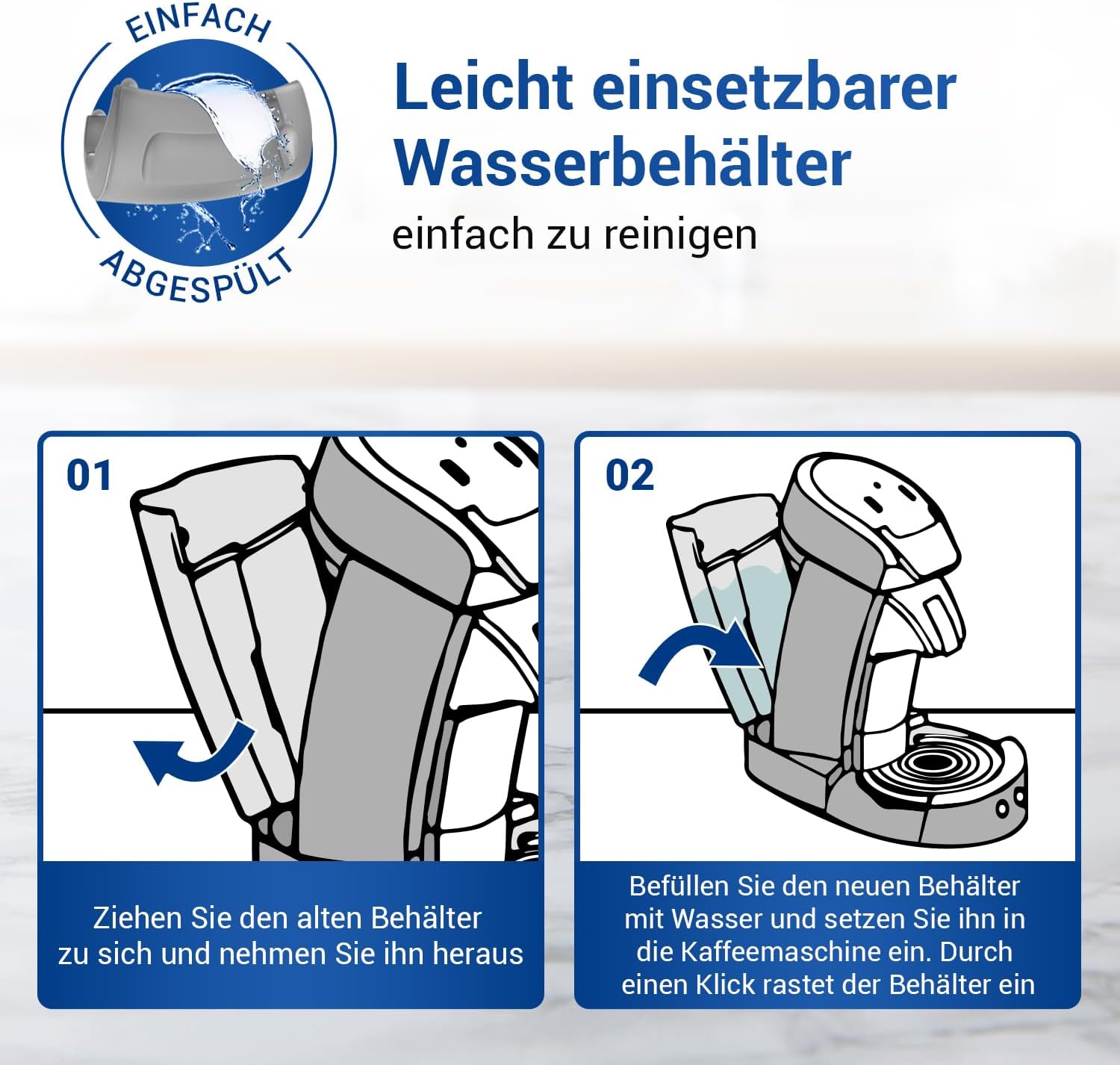 EINFACH
ABGESPÜLT

Leicht einsetzbarer Wasserbehälter

einfach zu reinigen

01

Ziehen Sie den alten Behälter zu sich und nehmen Sie ihn heraus

02

Befüllen Sie den neuen Behälter mit Wasser und setzen Sie ihn in die Kaffeemaschine ein. Durch einen Klick rastet der Behälter ein