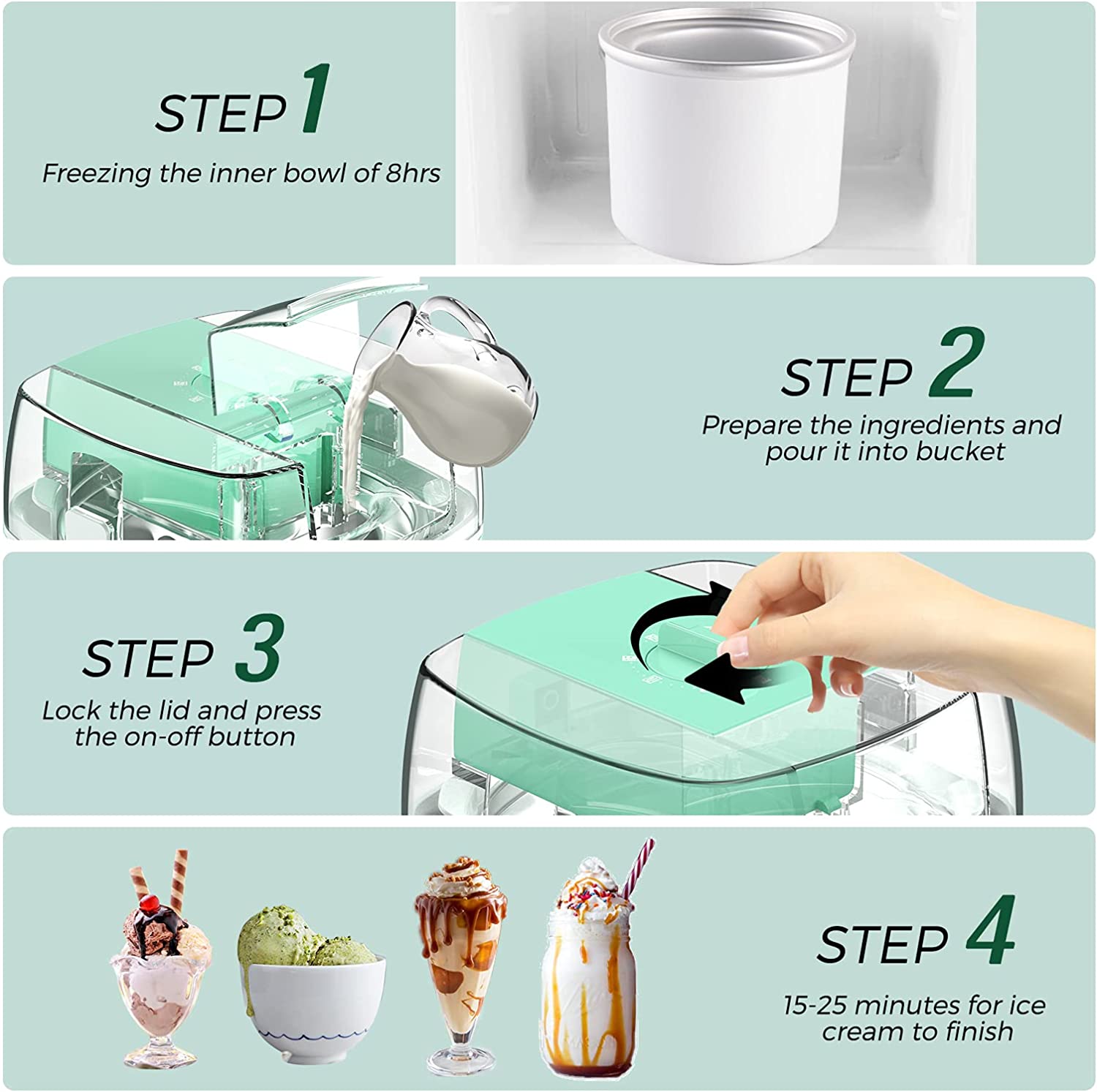 STEP 1
Freezing the inner bowl of 8hrs

STEP 2
Prepare the ingredients and pour it into bucket

STEP 3
Lock the lid and press the on-off button

STEP 4
15-25 minutes for ice cream to finish