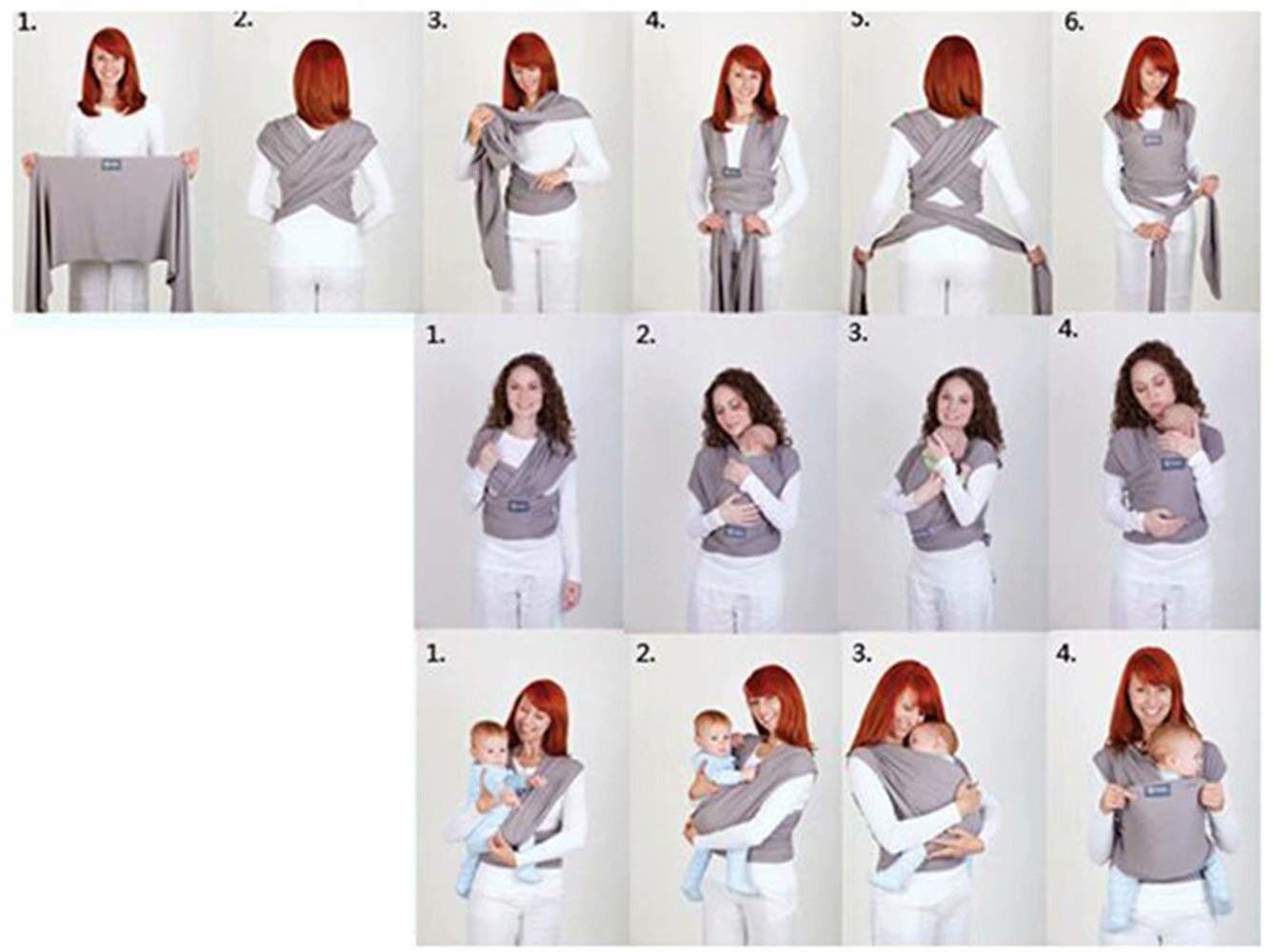 1.
2.
3.
4.
5.
6.

1.
2.
3.
4.

1.
2.
3.
4.