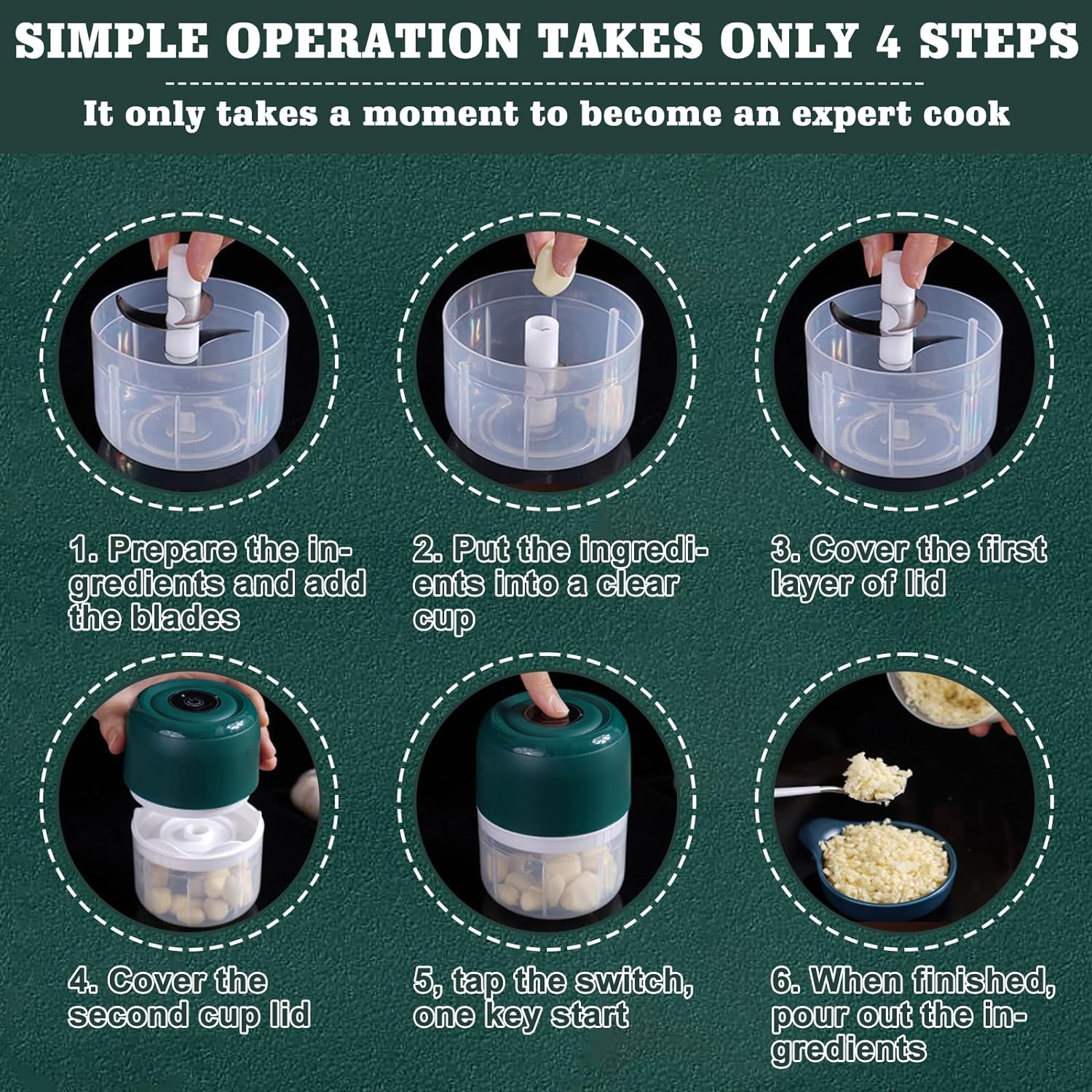 SIMPLE OPERATION TAKES ONLY 4 STEPS

It only takes a moment to become an expert cook

1. Prepare the ingredients and add the blades

2. Put the ingredients into a clear cup

3. Cover the first layer of lid

4. Cover the second cup lid

5, tap the switch, one key start

6. When finished, pour out the ingredients