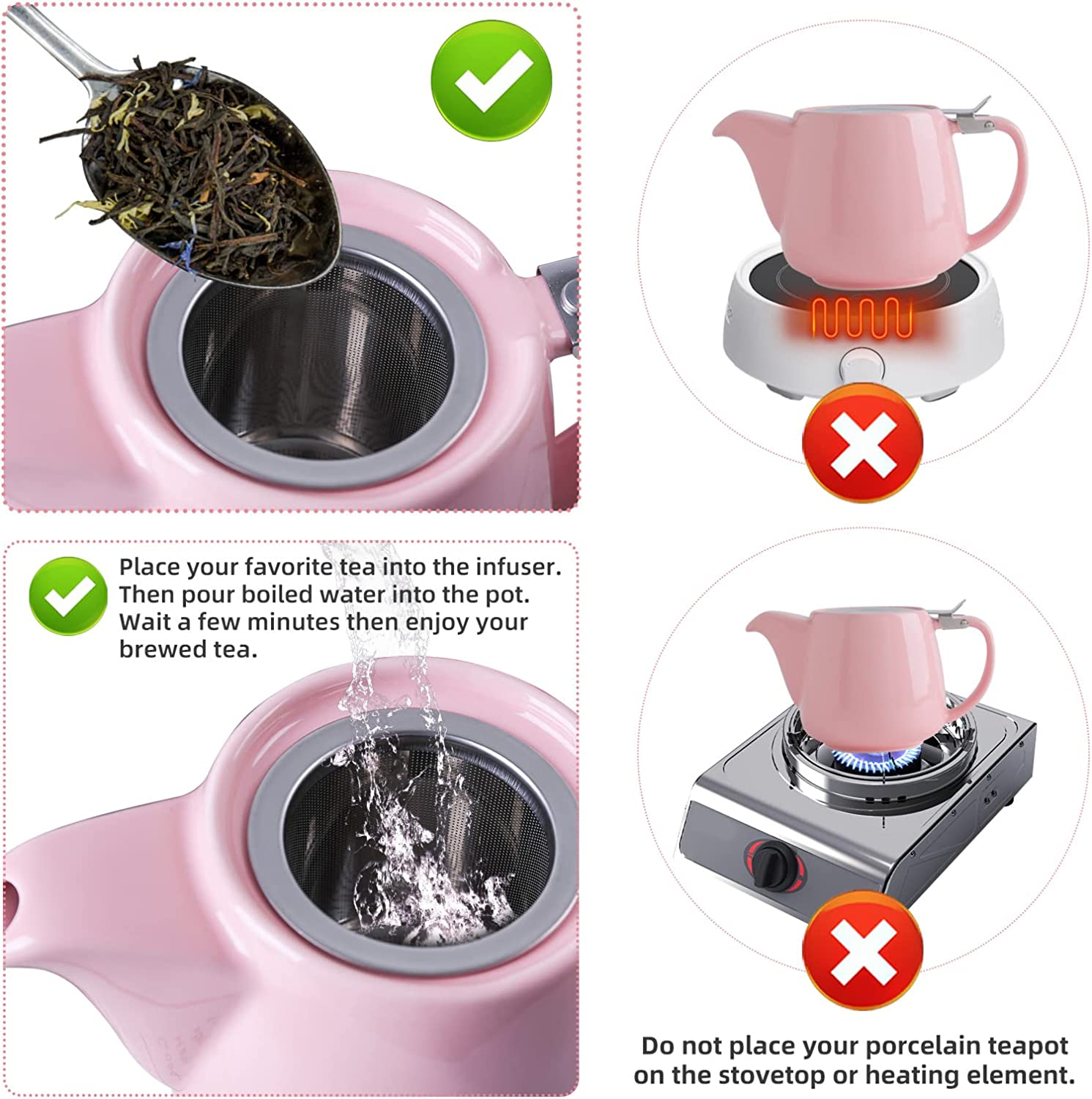 Place your favorite tea into the infuser. Then pour boiled water into the pot. Wait a few minutes then enjoy your brewed tea.

Do not place your porcelain teapot on the stovetop or heating element.